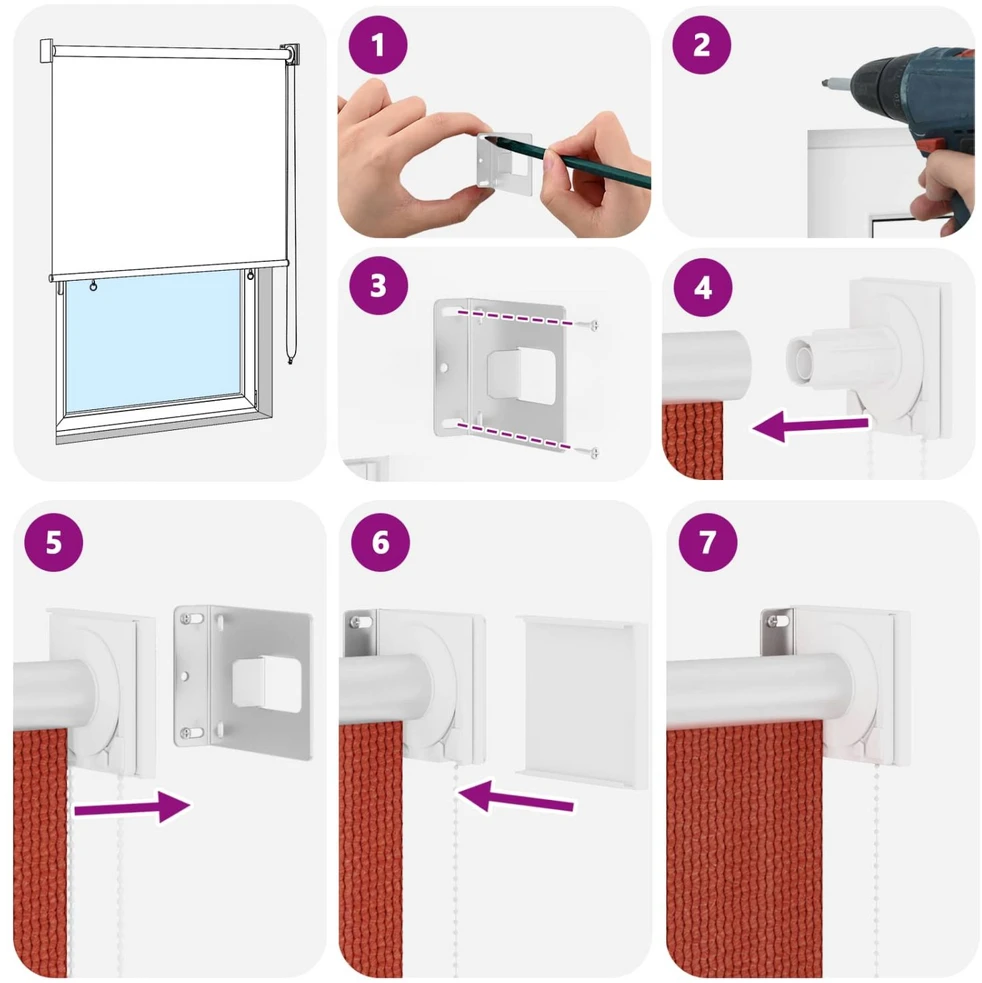 1

2

3

4

5

6

7