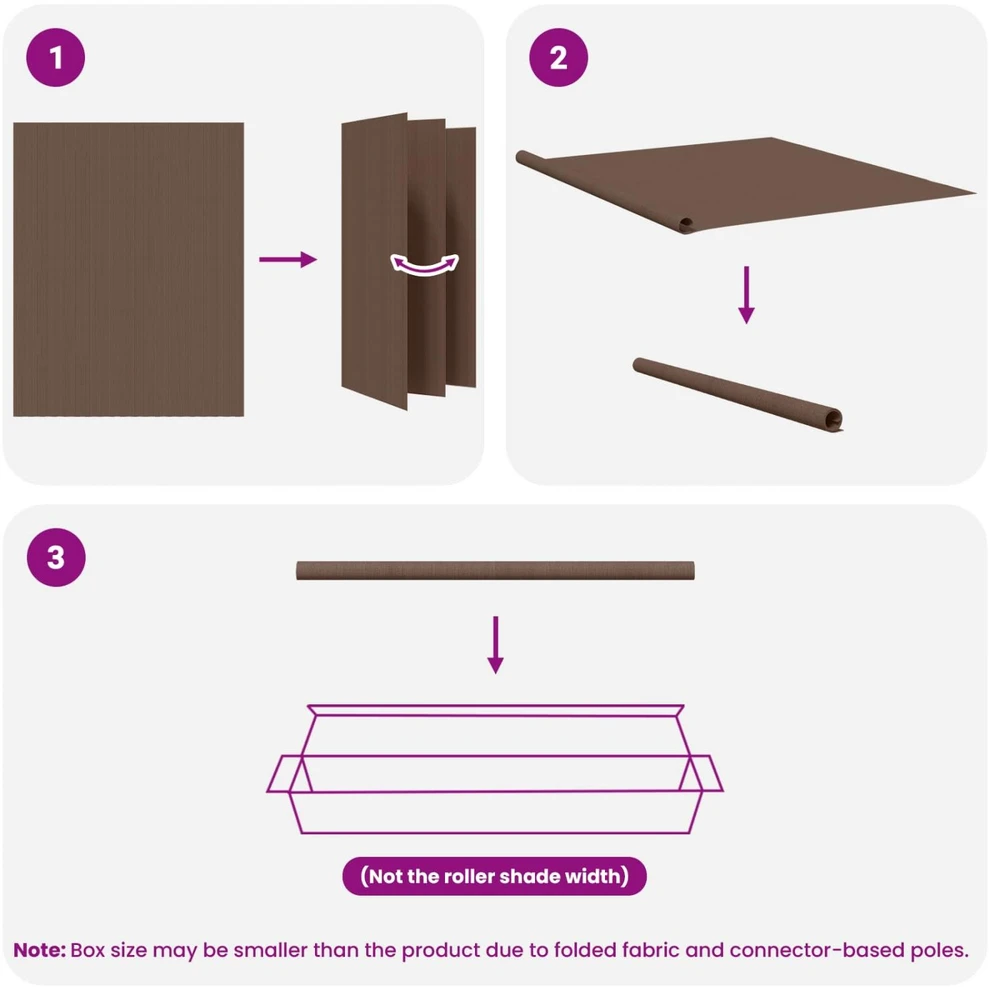 1

2

3

(Not the roller shade width)

Note: Box size may be smaller than the product due to folded fabric and connector-based poles.