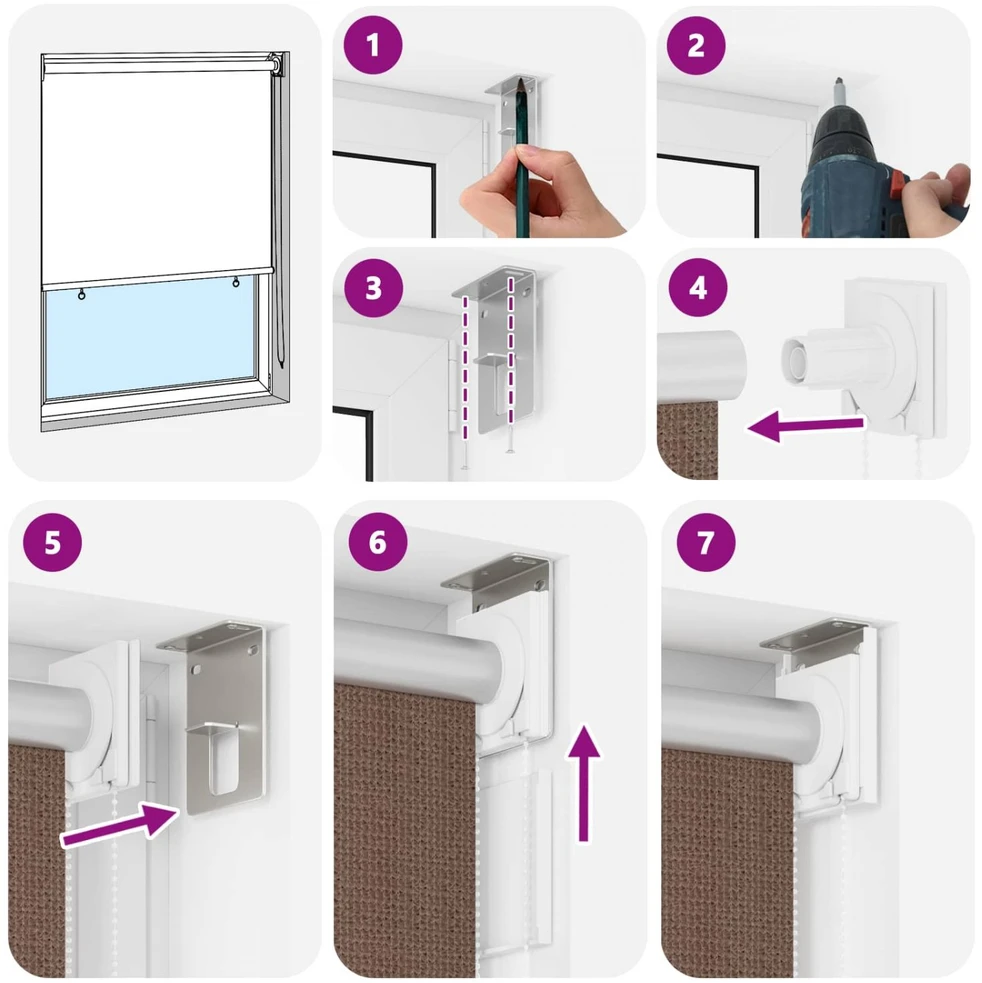 1
2
3
4
5
6
7