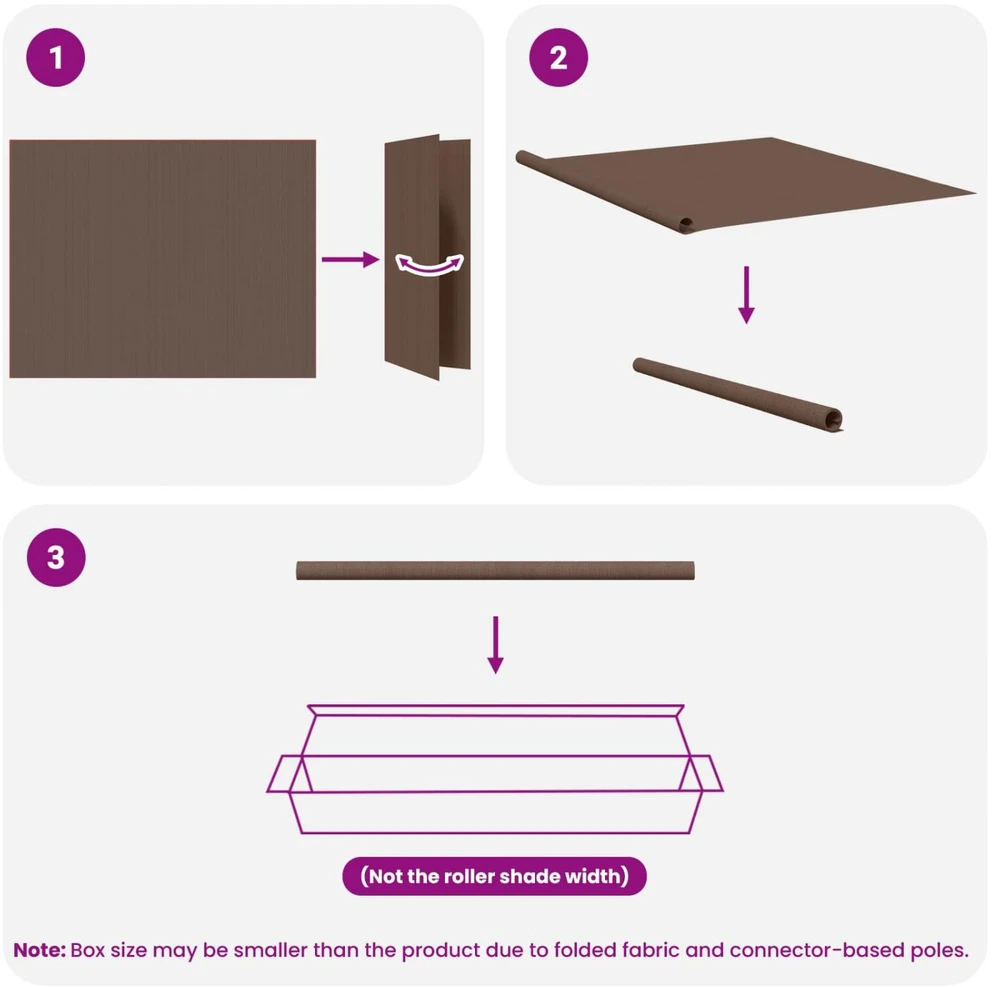 1

2

3

(Not the roller shade width)

Note: Box size may be smaller than the product due to folded fabric and connector-based poles.