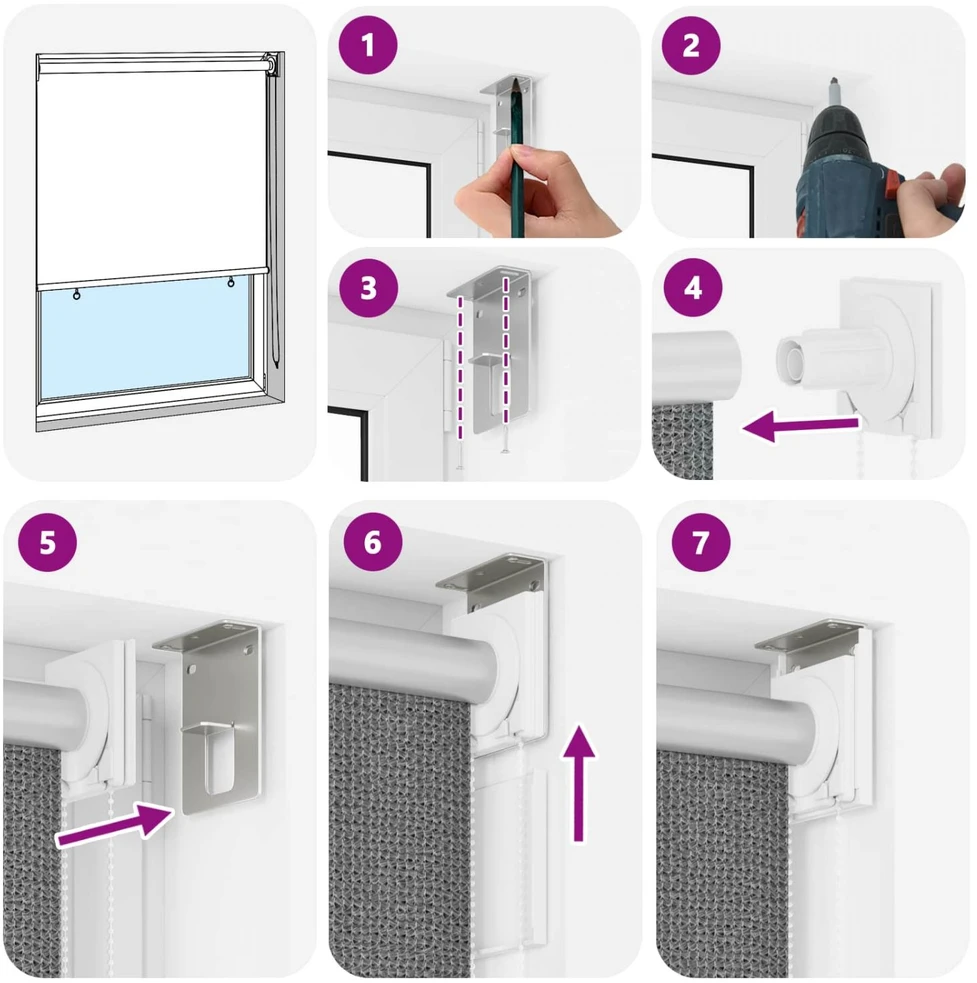 1

2

3

4

5

6

7