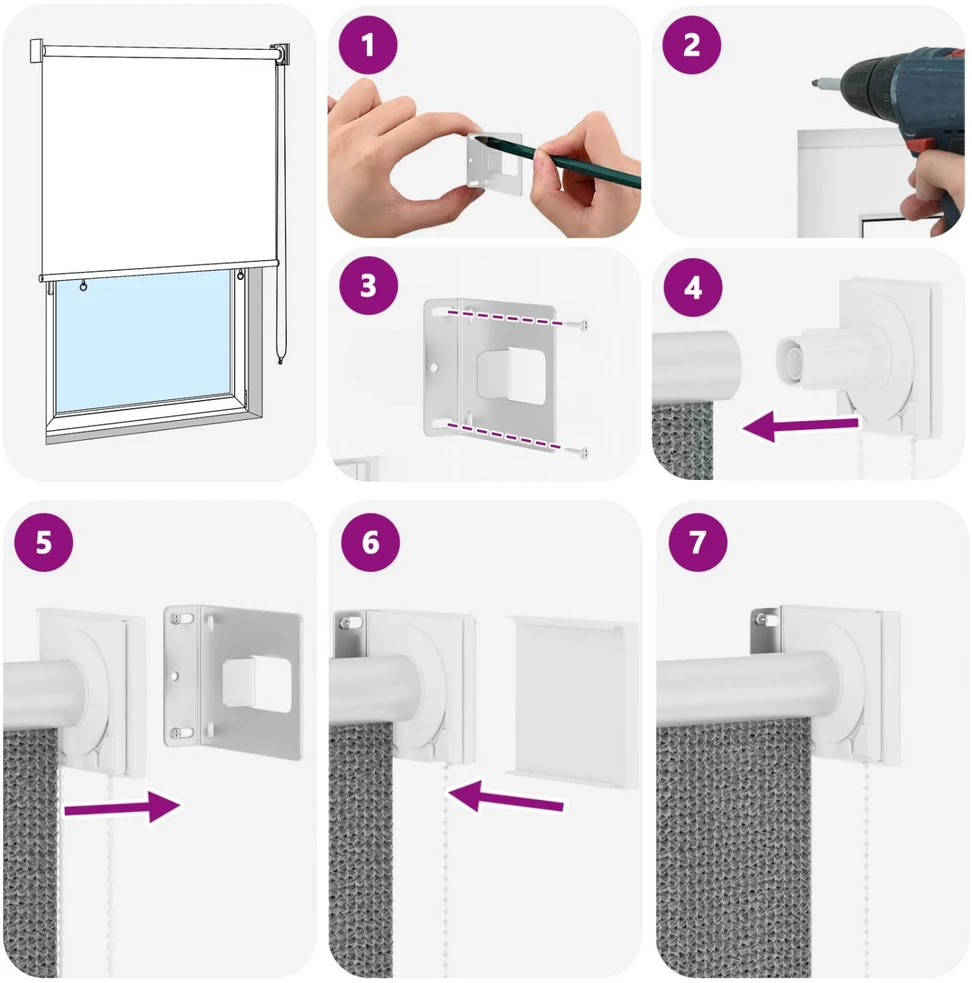 1

2

3

4

5

6

7