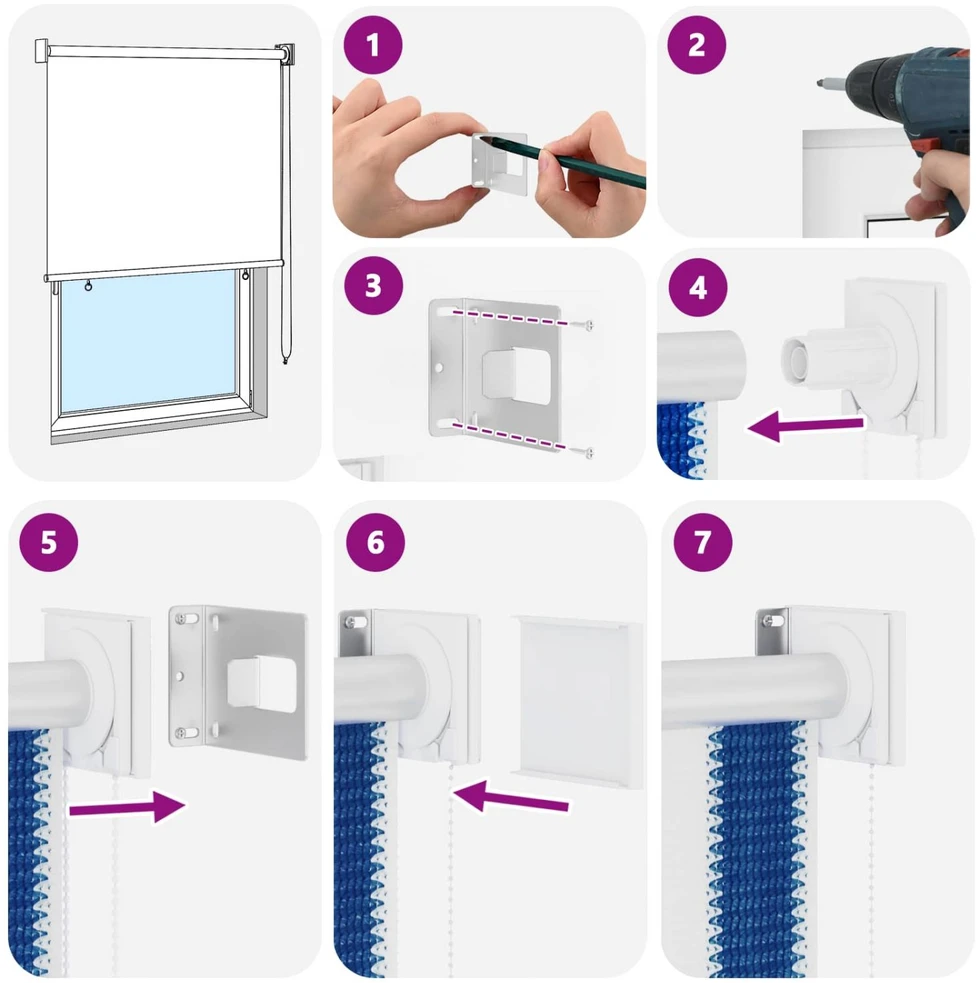 1

2

3

4

5

6

7