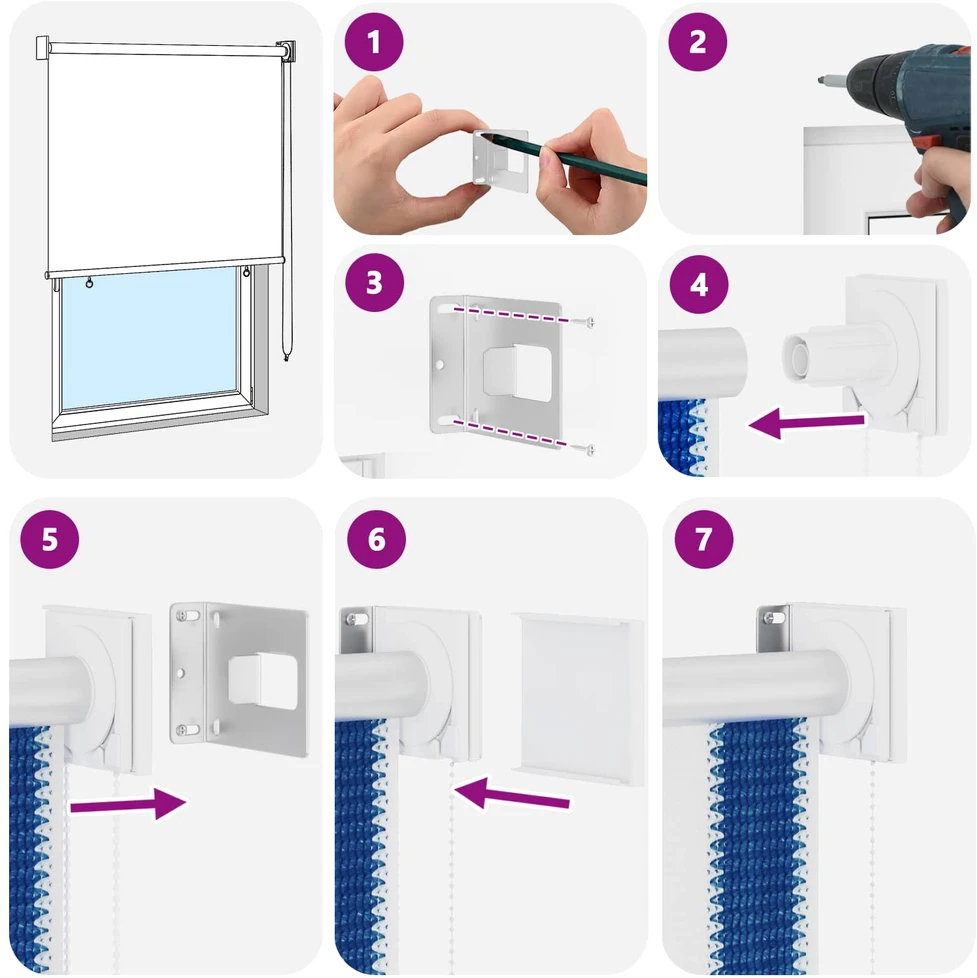 1

2

3

4

5

6

7