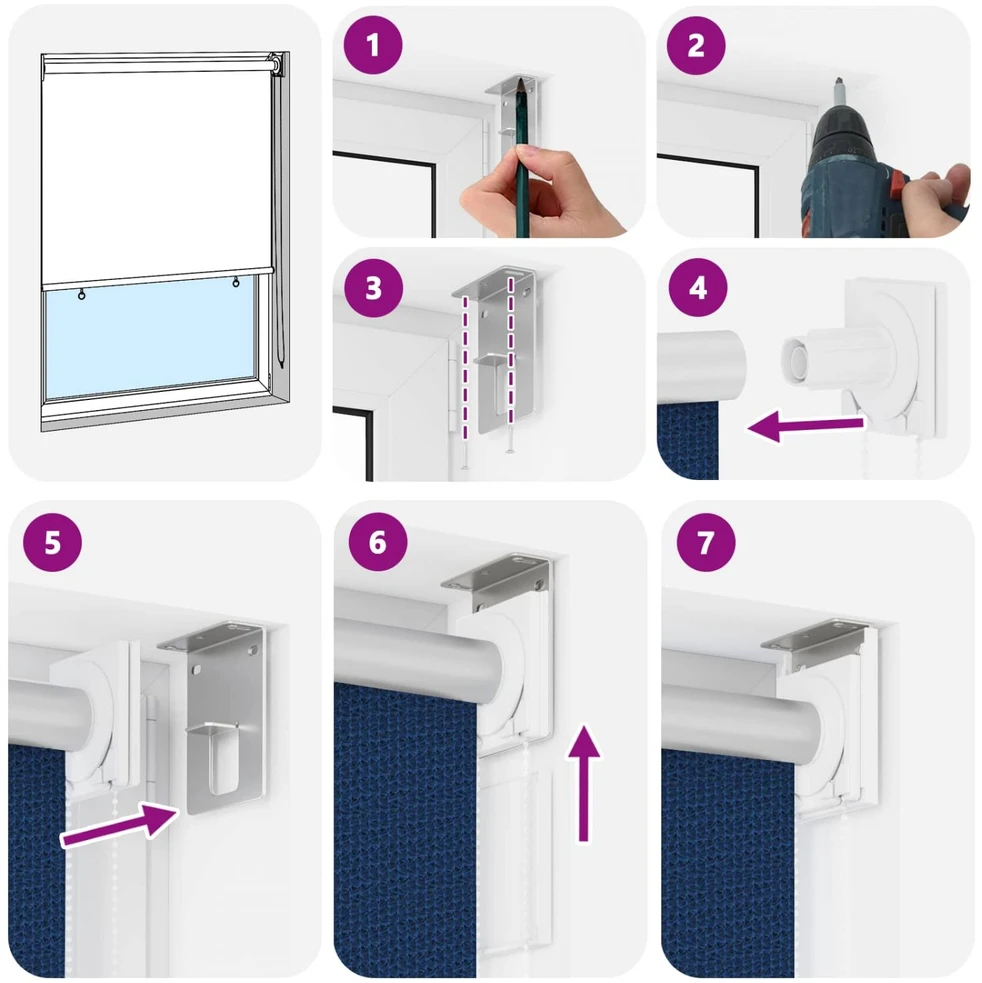 1

2

3

4

5

6

7