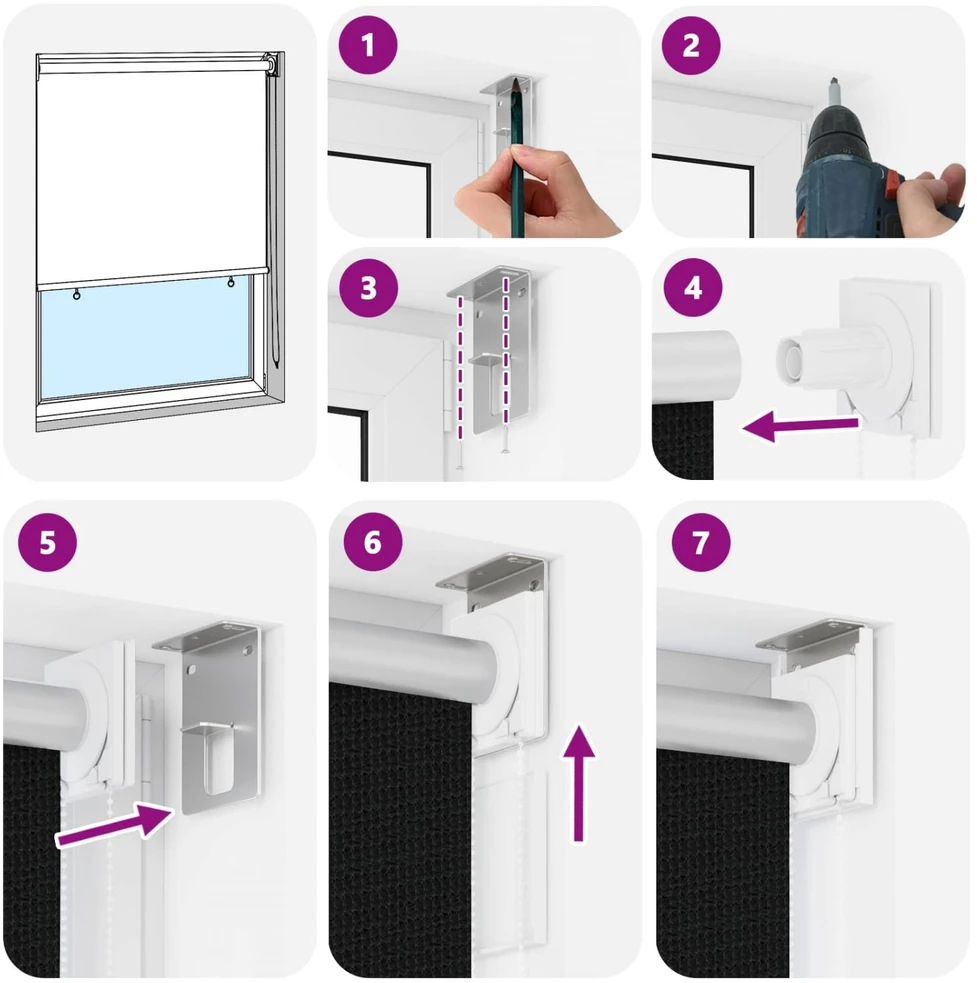 1
2
3
4
5
6
7