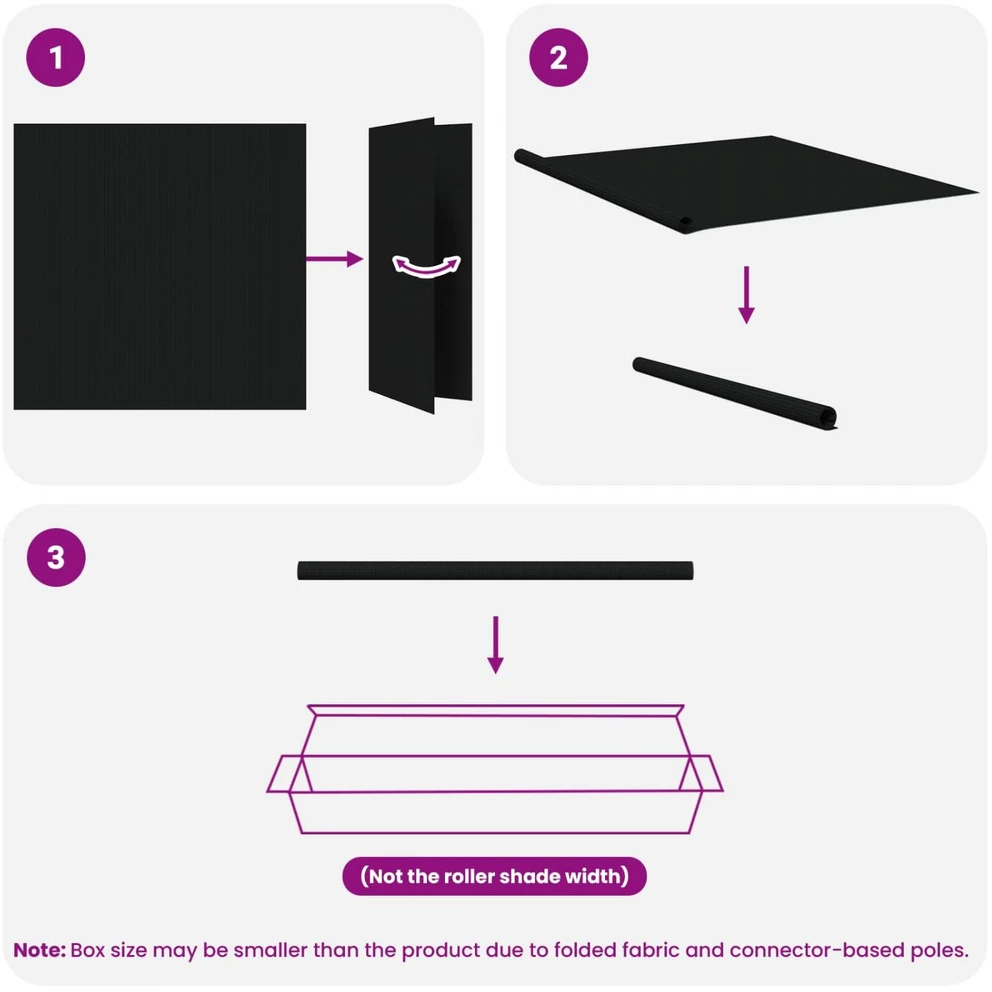 1

2

3

(Not the roller shade width)

Note: Box size may be smaller than the product due to folded fabric and connector-based poles.