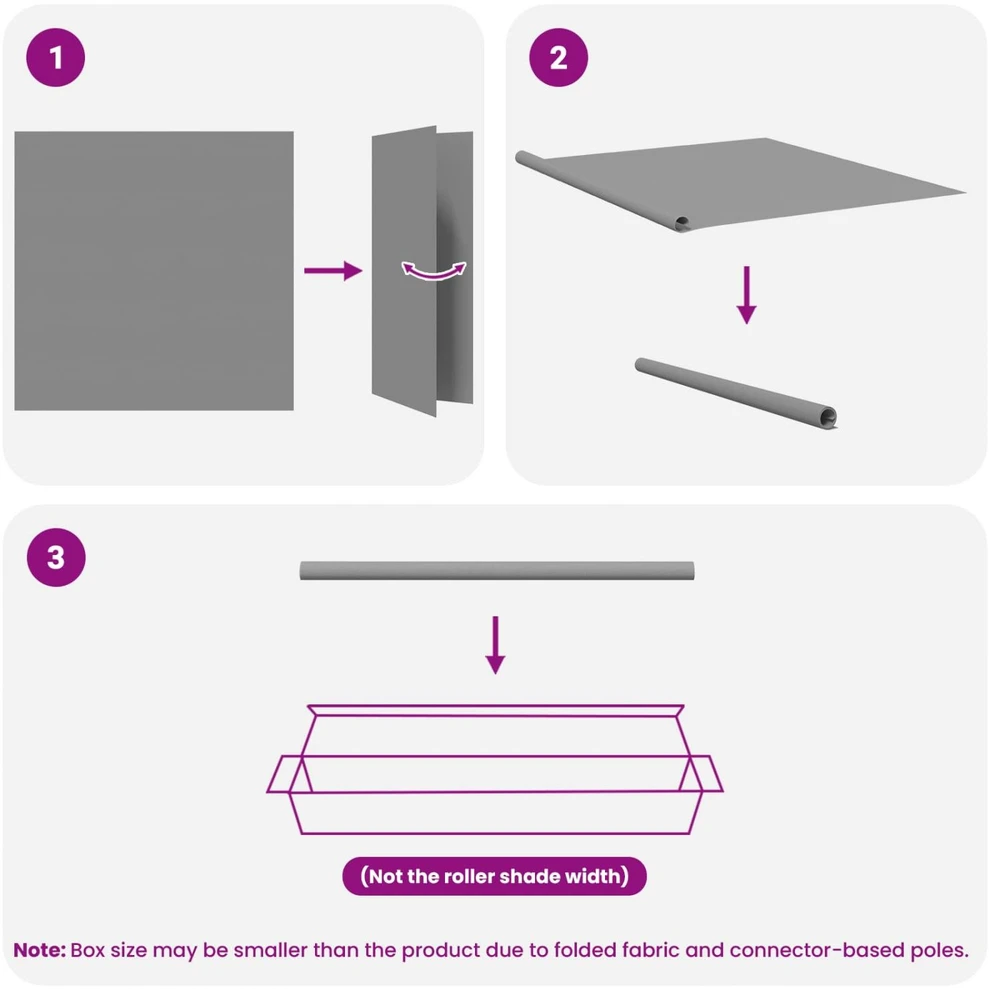 1

2

3

(Not the roller shade width)

Note: Box size may be smaller than the product due to folded fabric and connector-based poles.