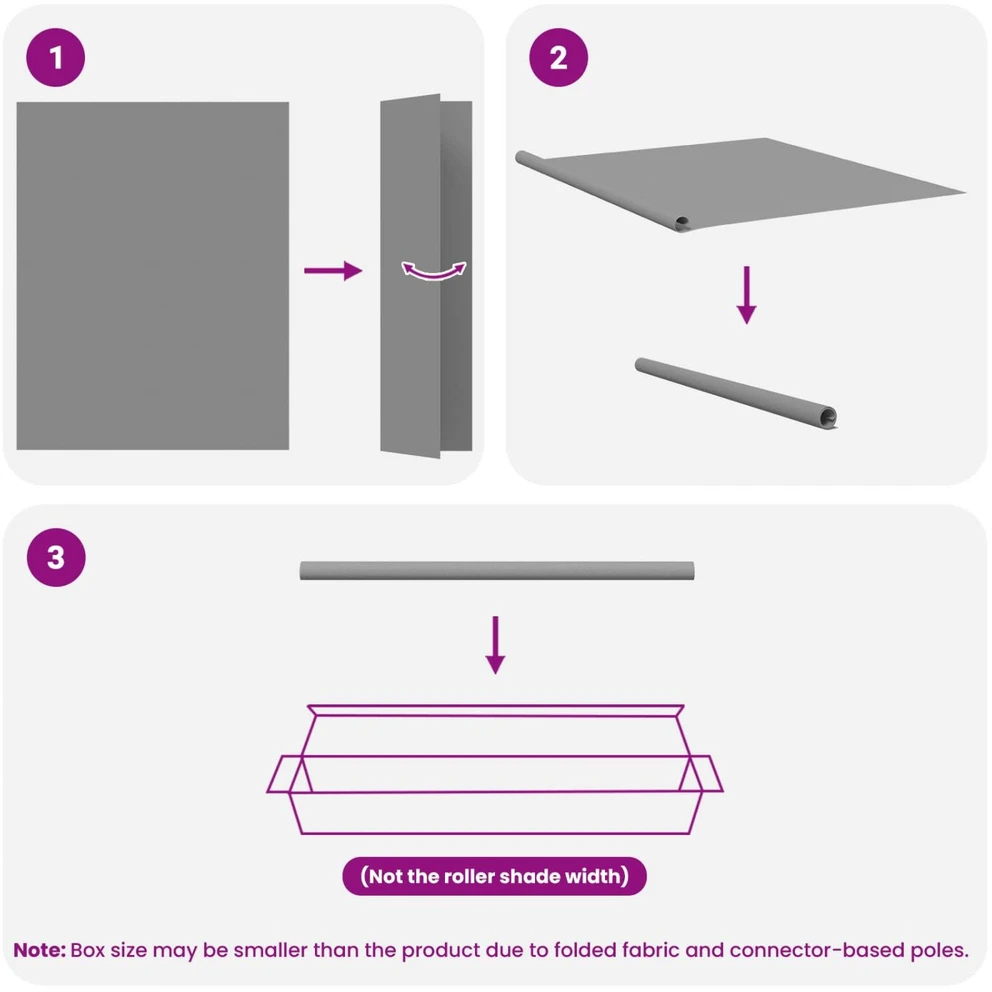 1

2

3

(Not the roller shade width)

Note: Box size may be smaller than the product due to folded fabric and connector-based poles.