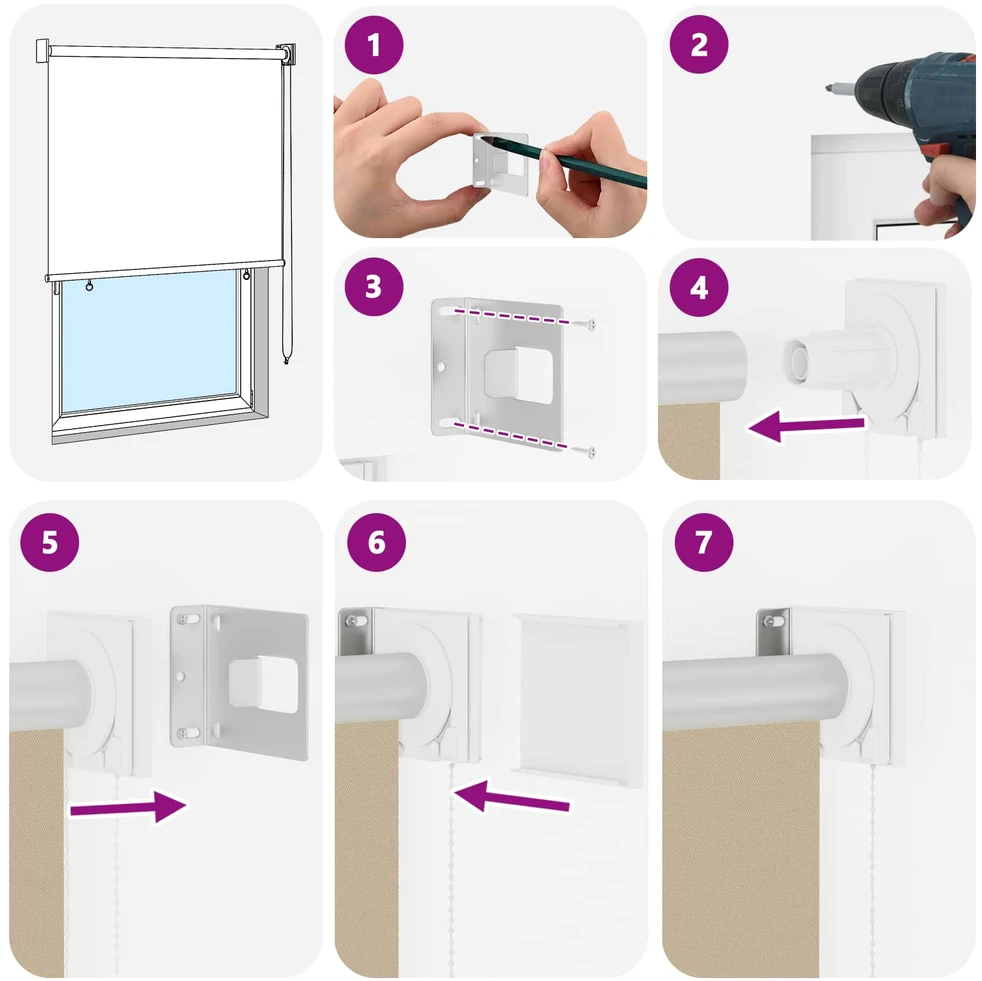 1

2

3

4

5

6

7