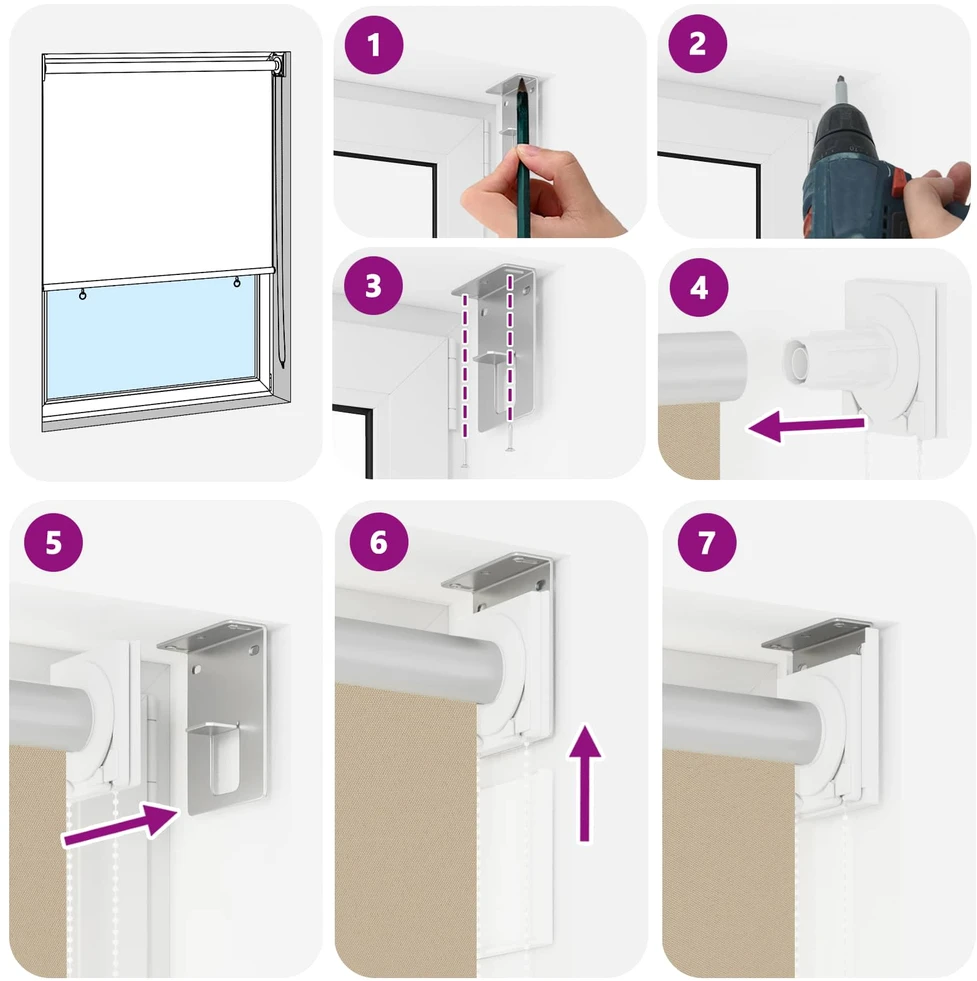 1

2

3

4

5

6

7