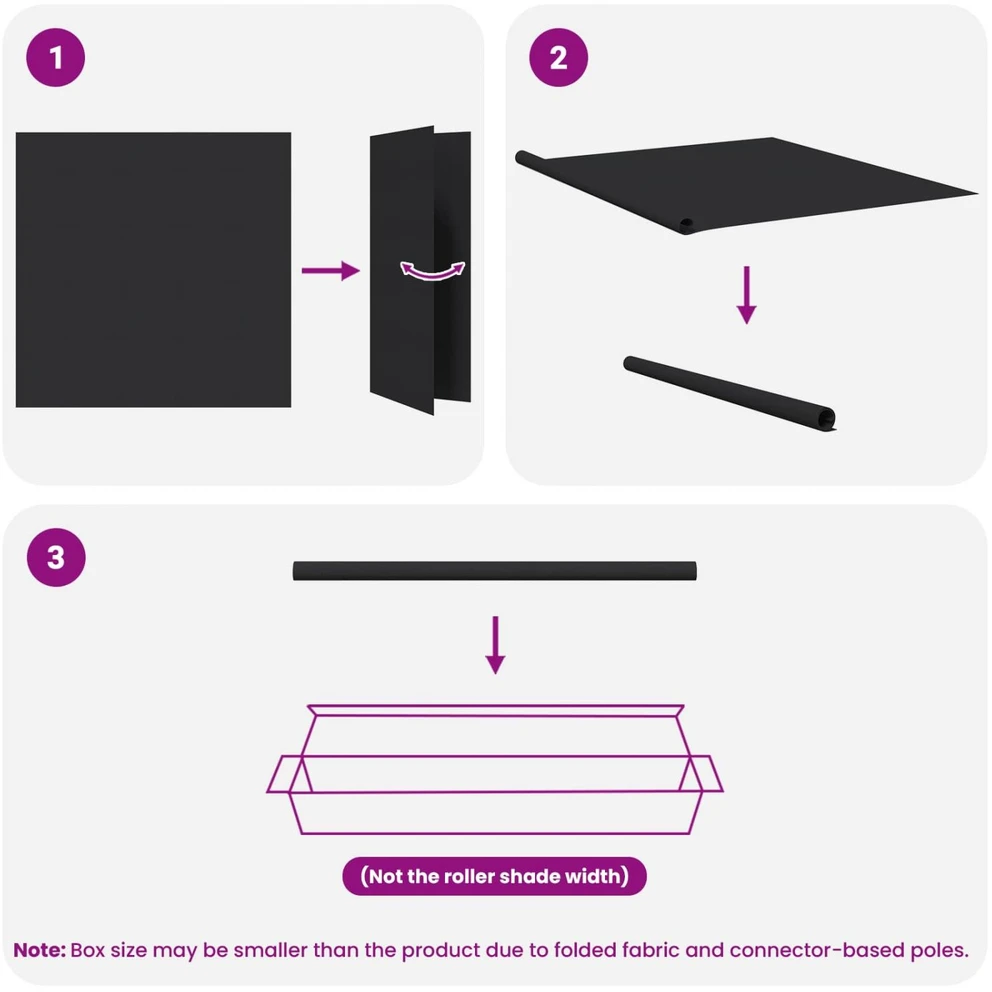 1

2

3

(Not the roller shade width)

Note: Box size may be smaller than the product due to folded fabric and connector-based poles.