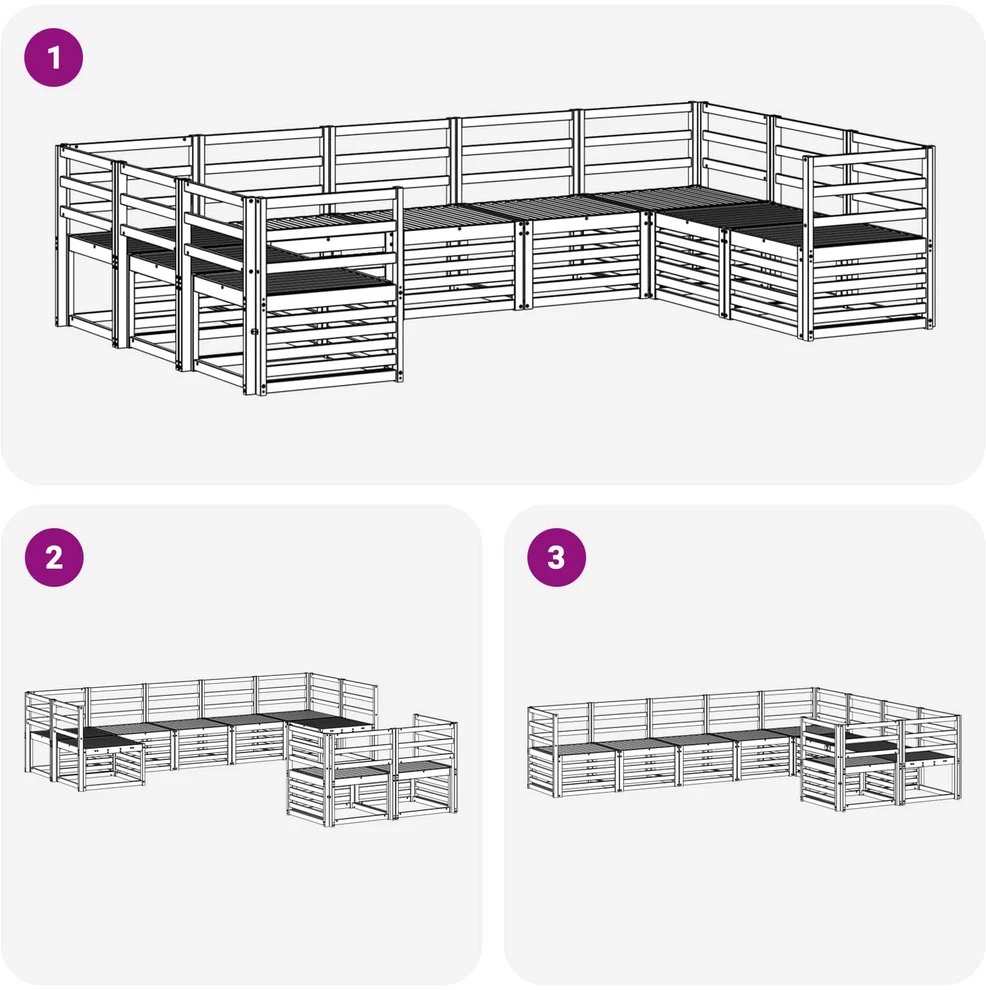 1

2

3