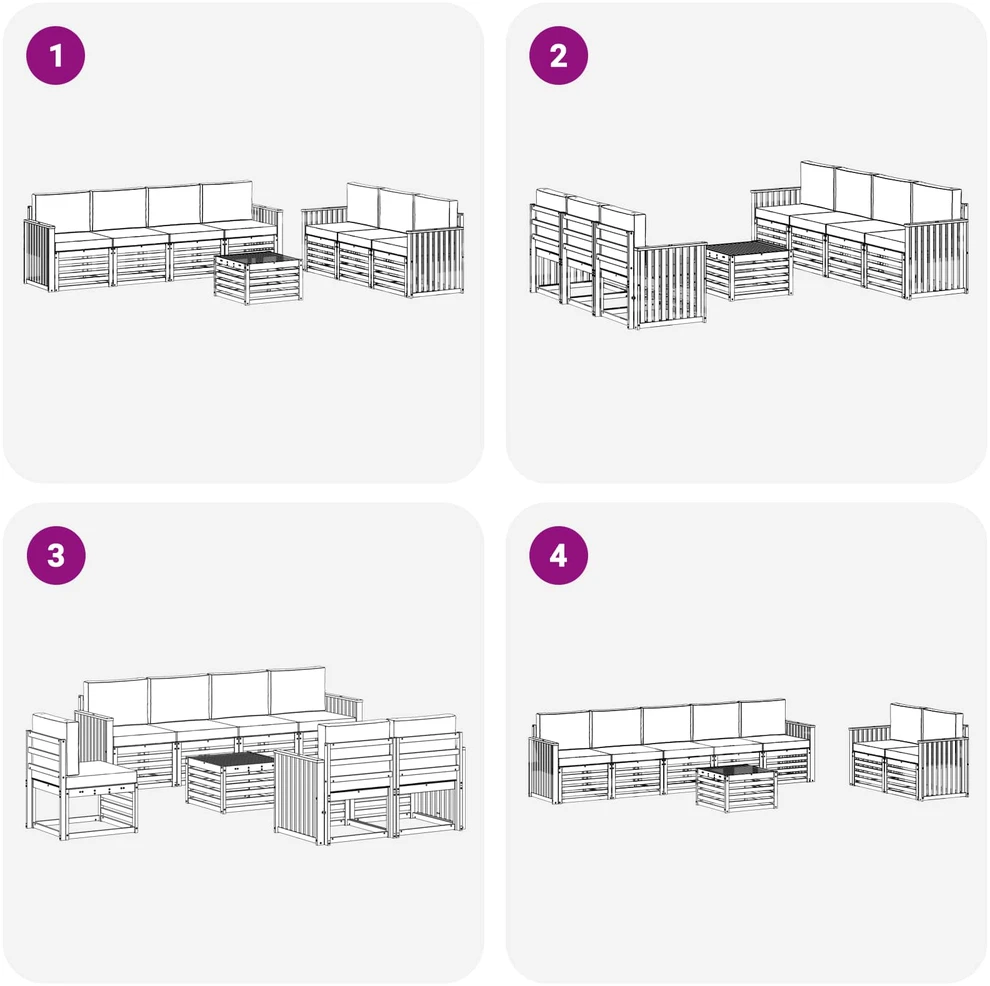 1

2

3

4