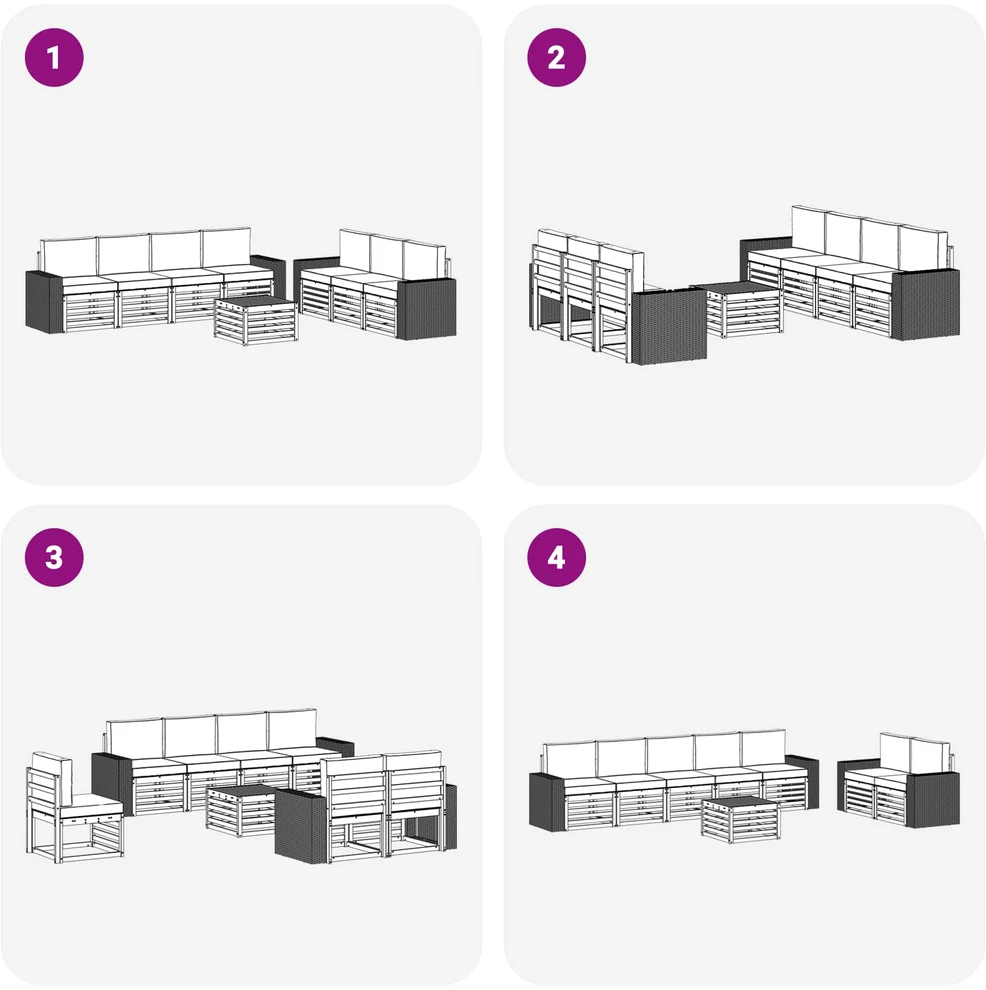 1

2

3

4