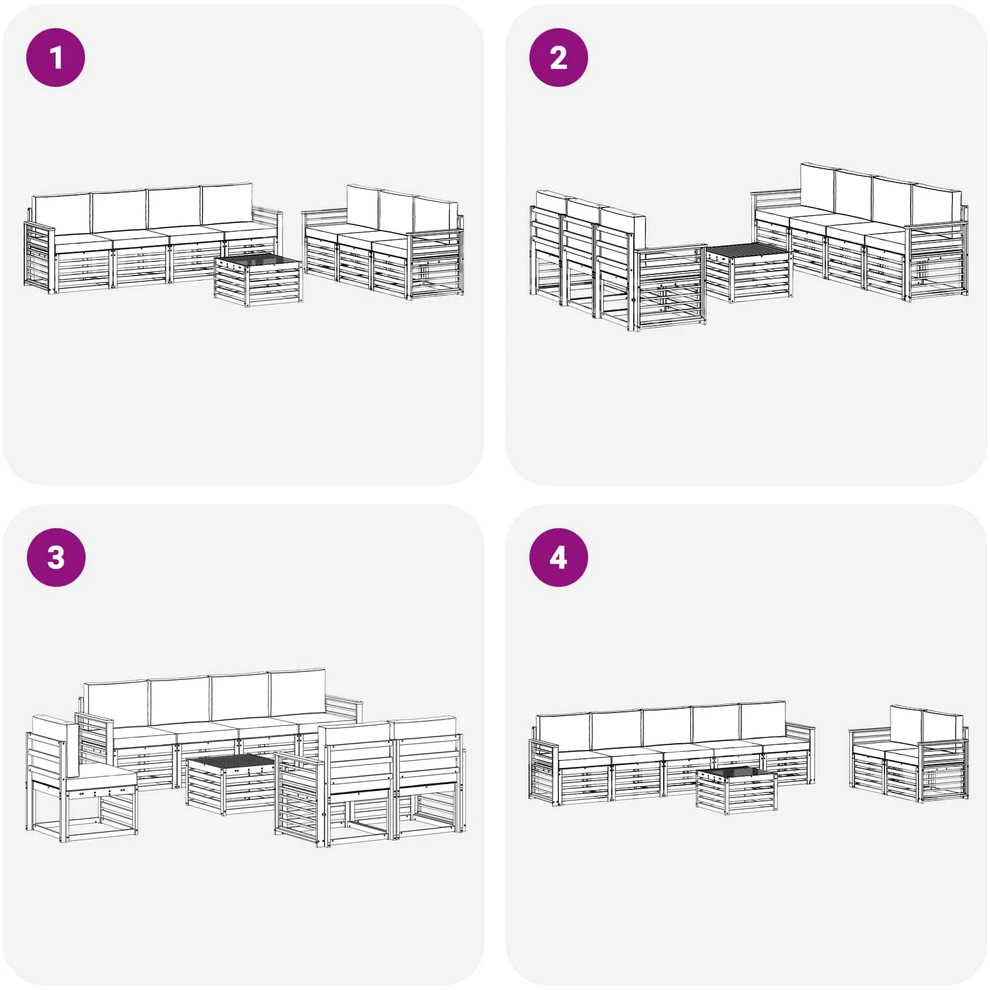 1

2

3

4