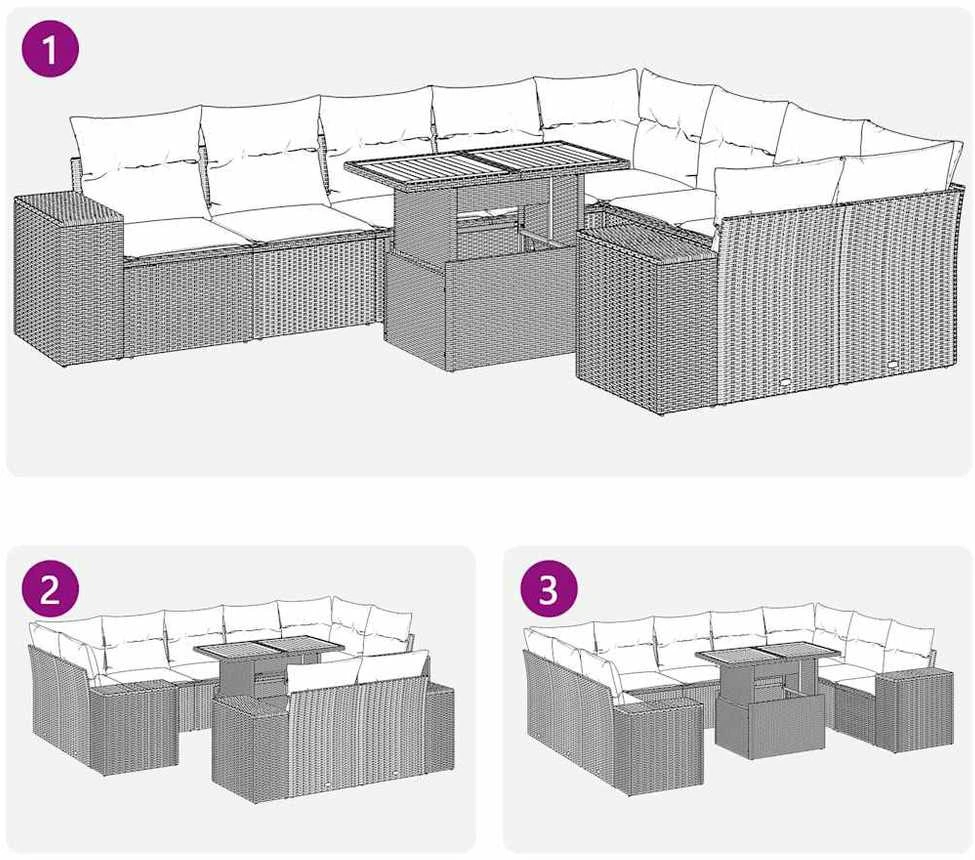 1

2

3