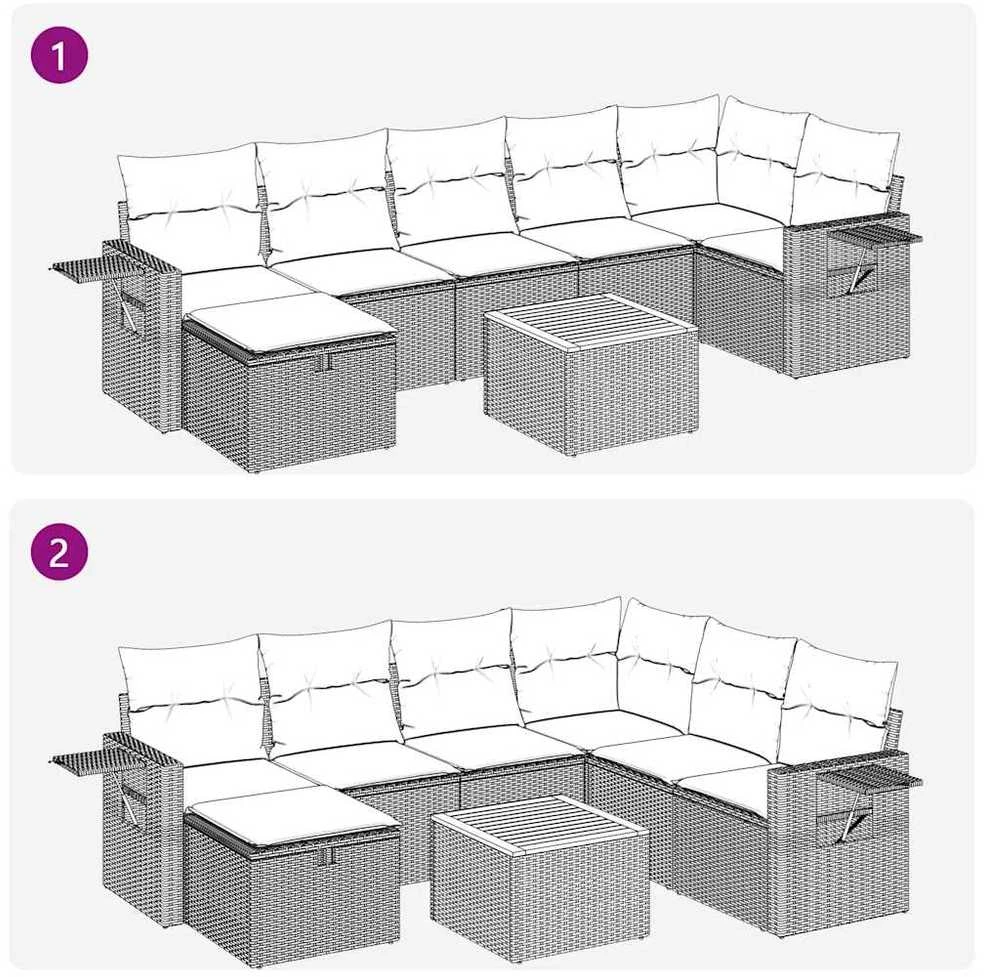 1

2