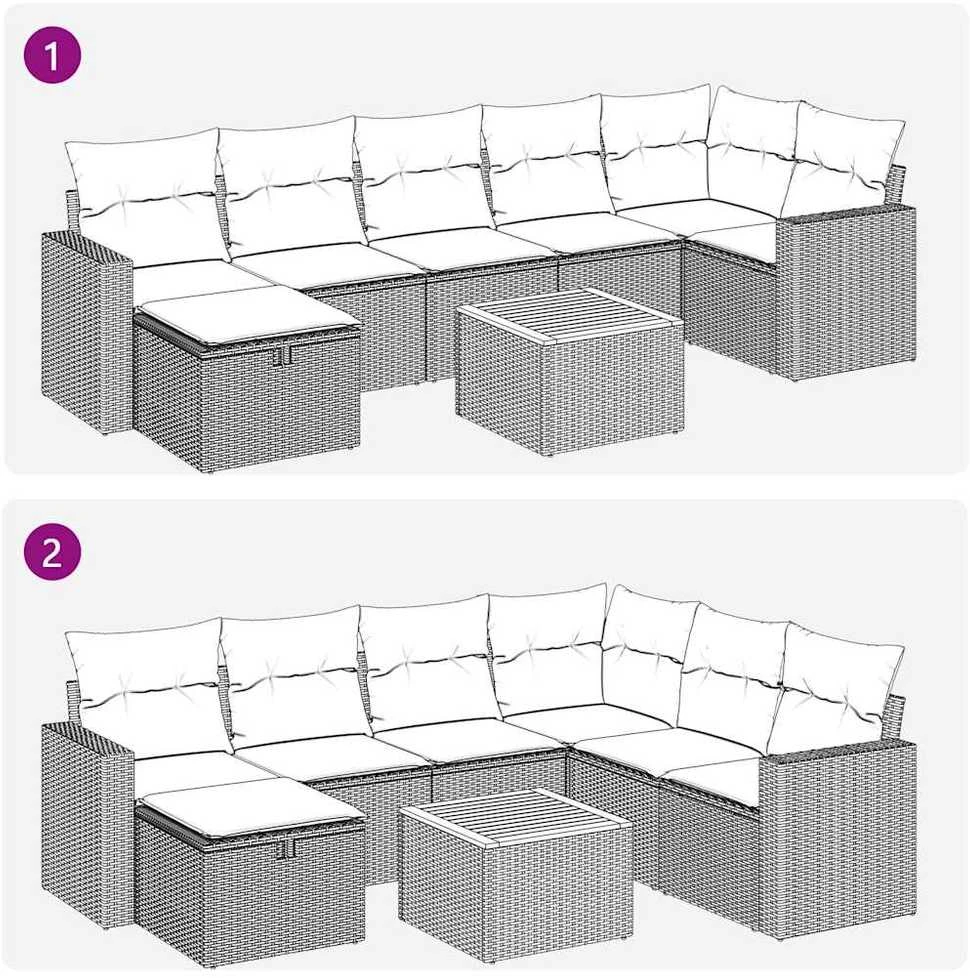 1

2