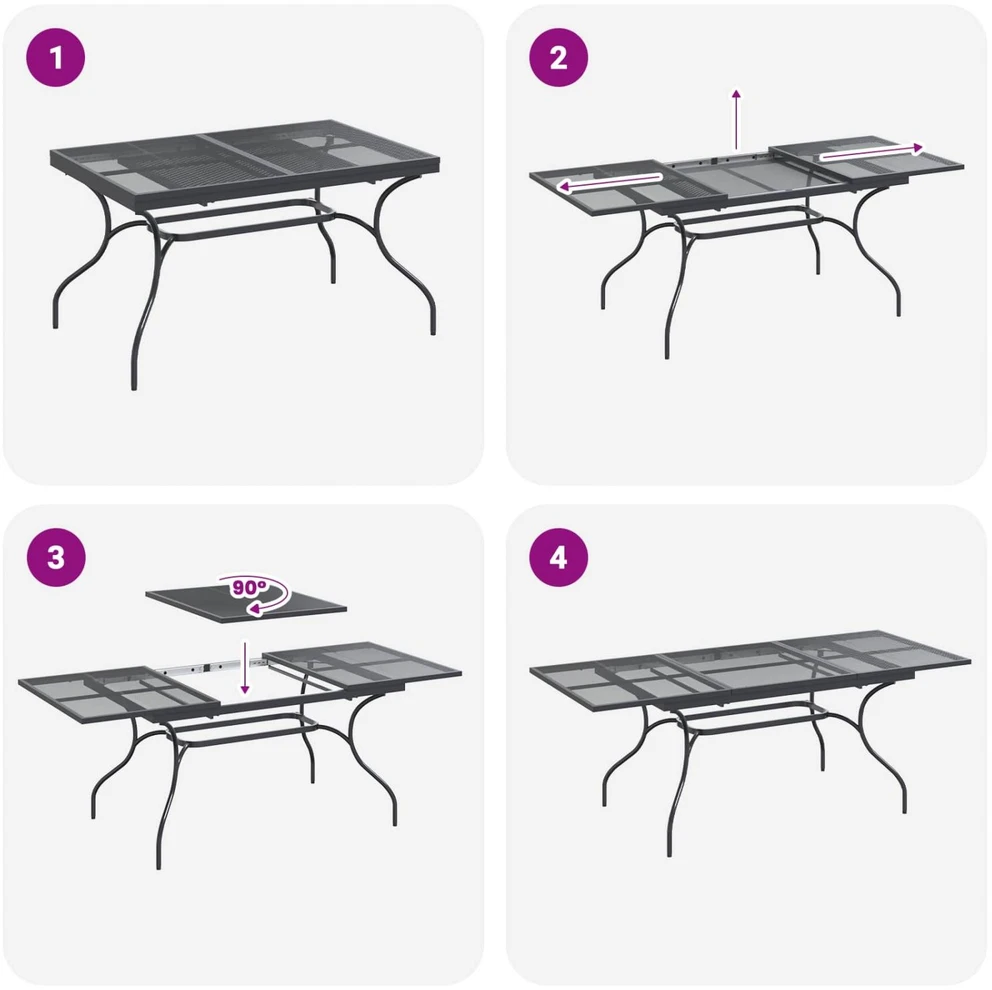 1

2

3

90°

4