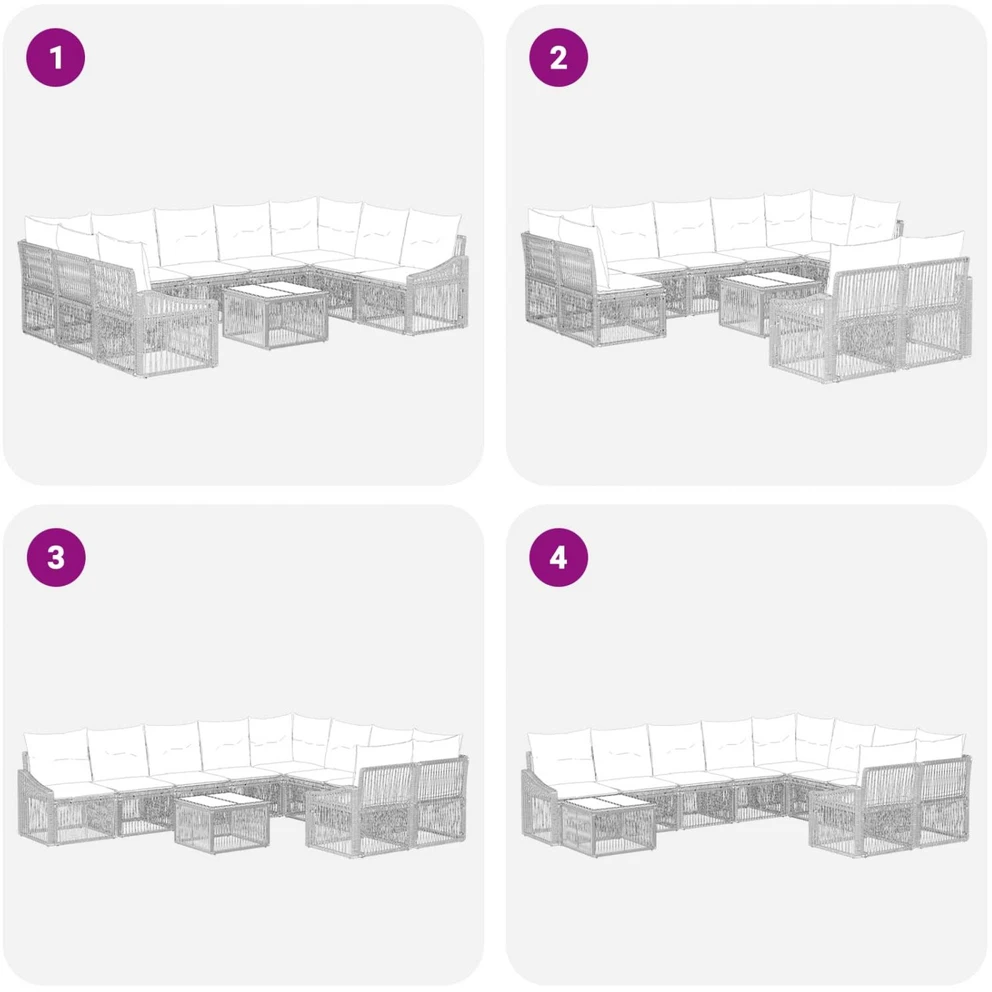 1

2

3

4