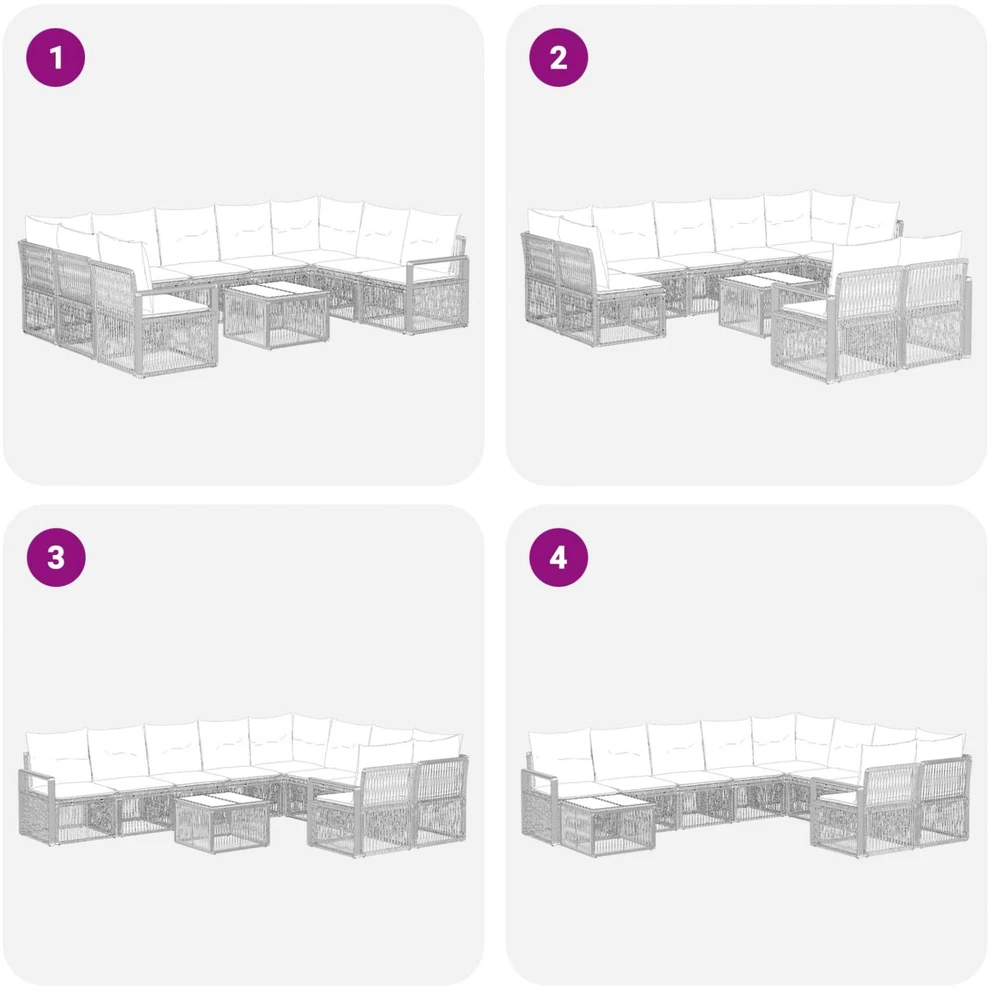 1

2

3

4