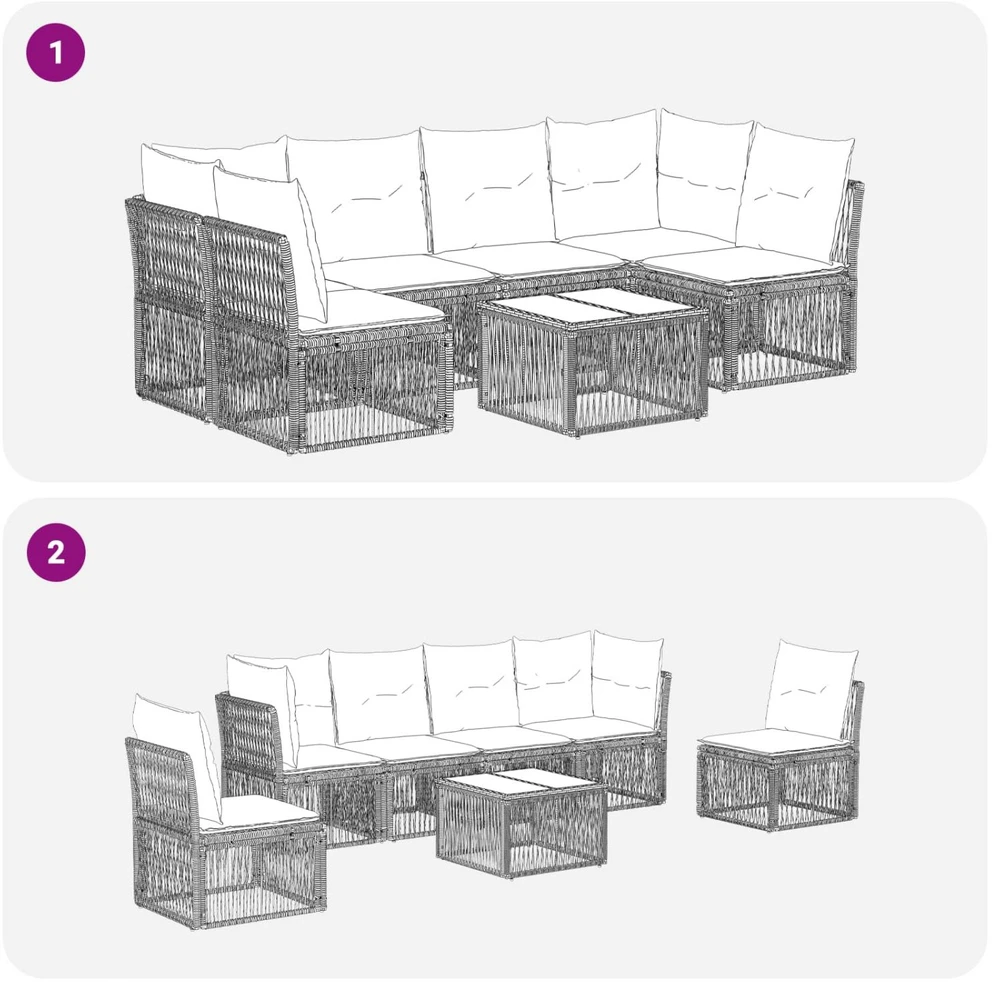 1

2