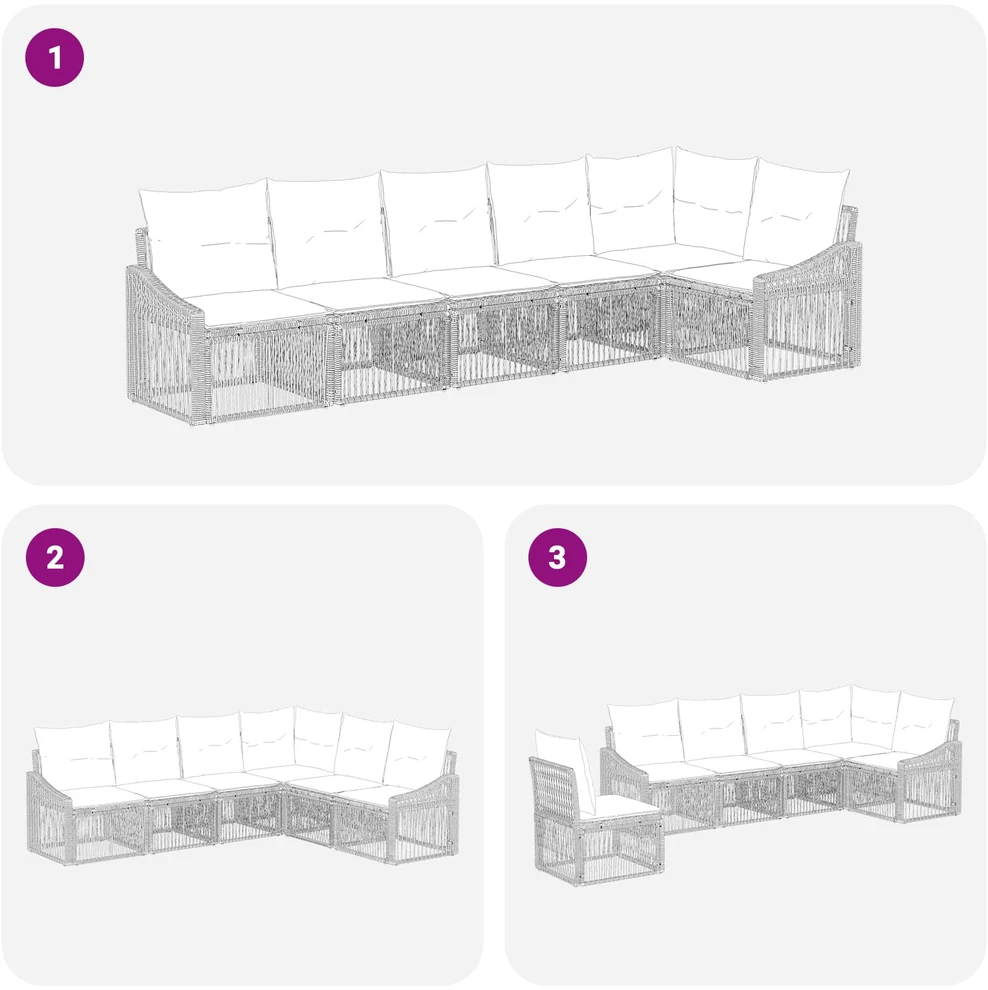 1

2

3