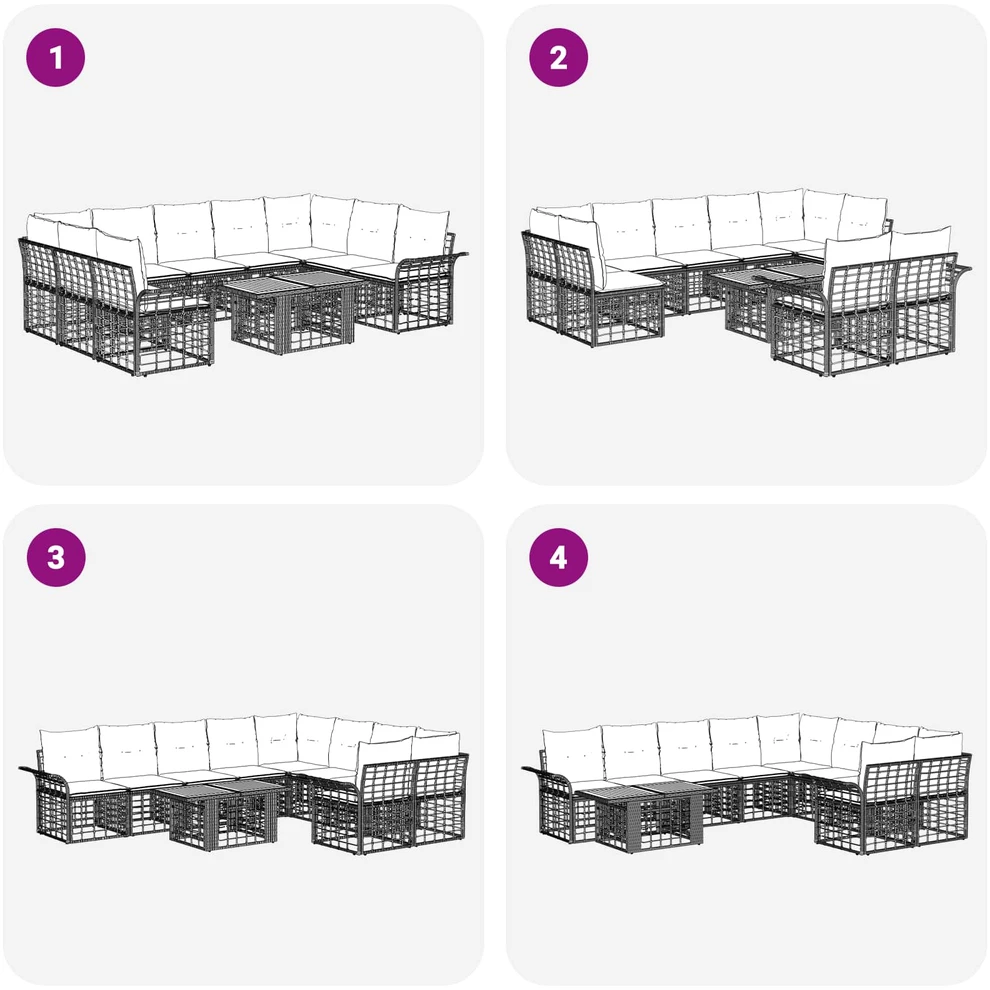 1

2

3

4