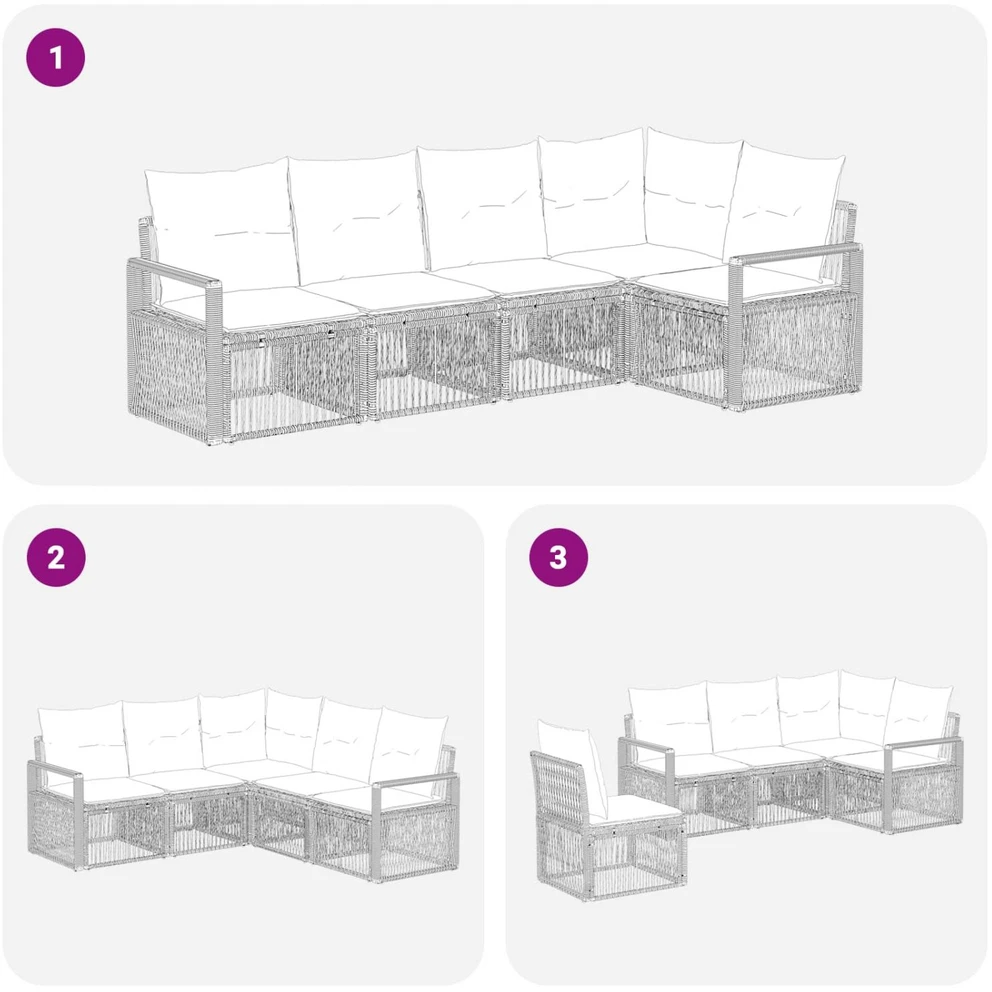 1

2

3