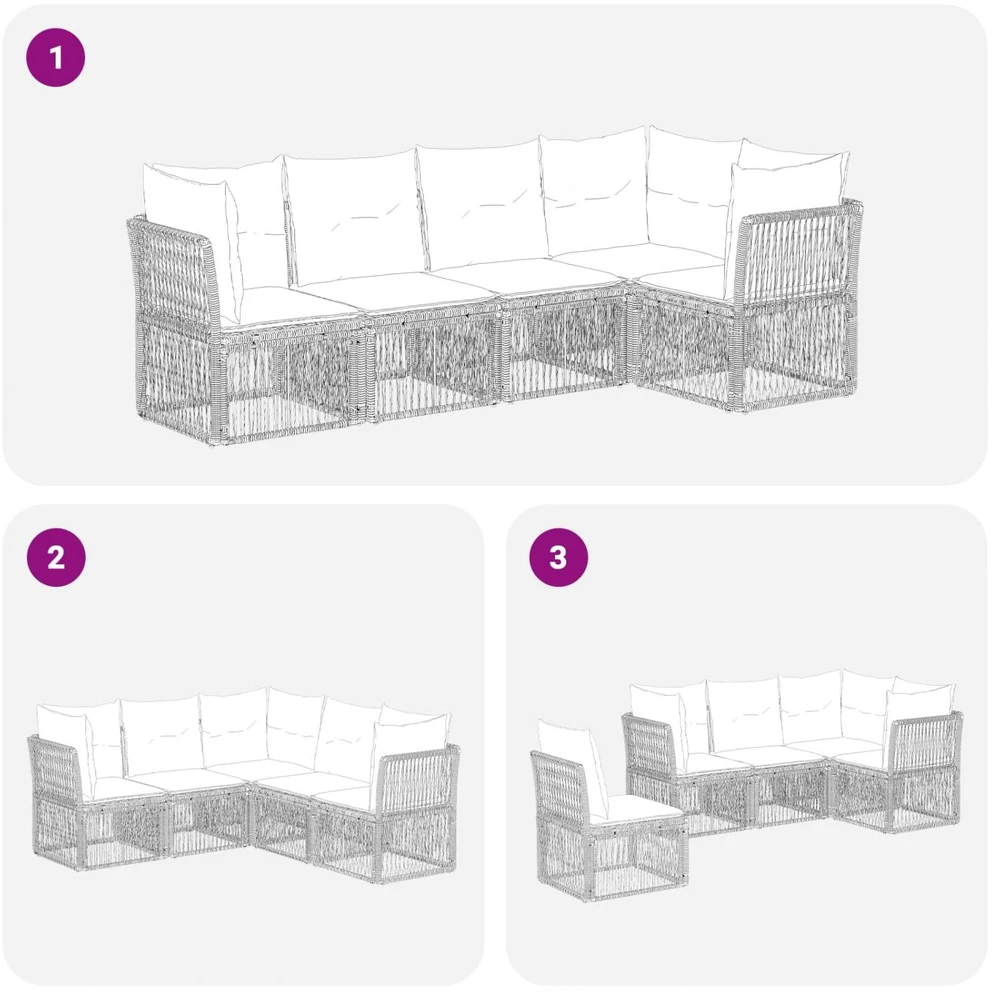 1

2

3