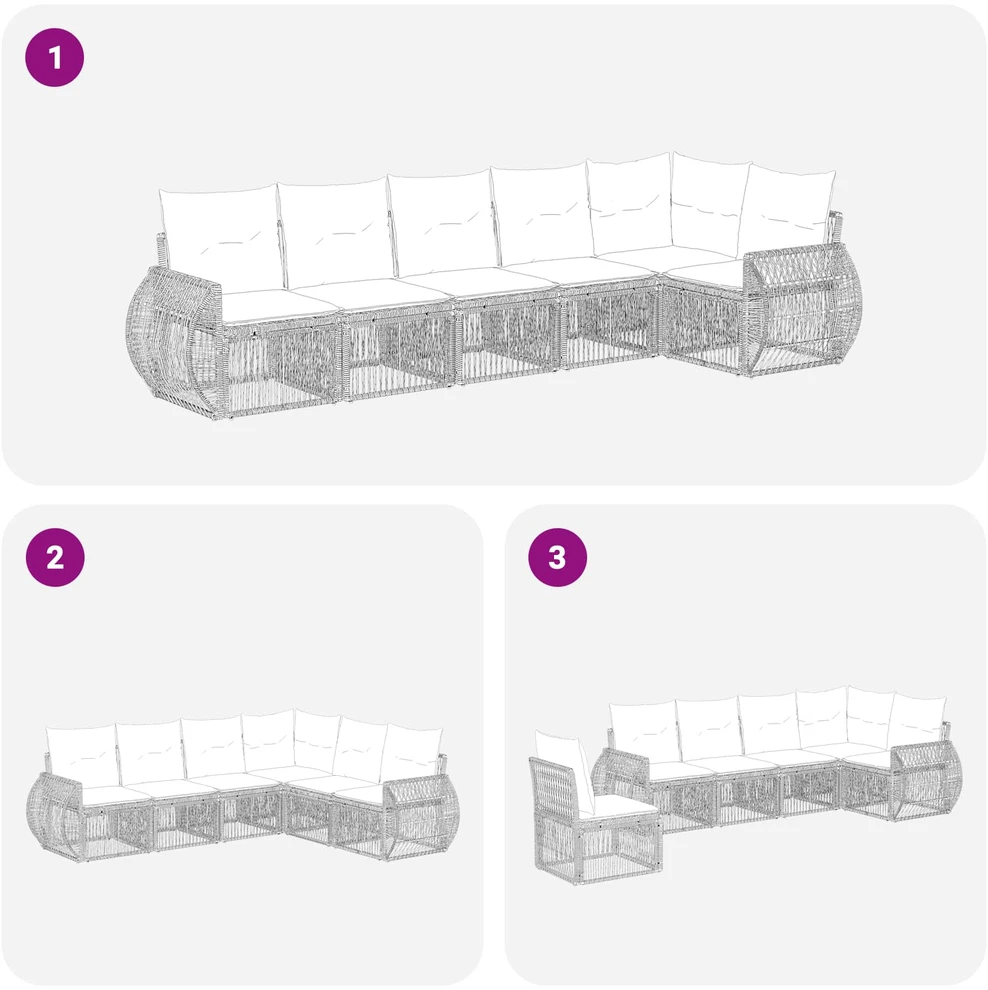 1

2

3