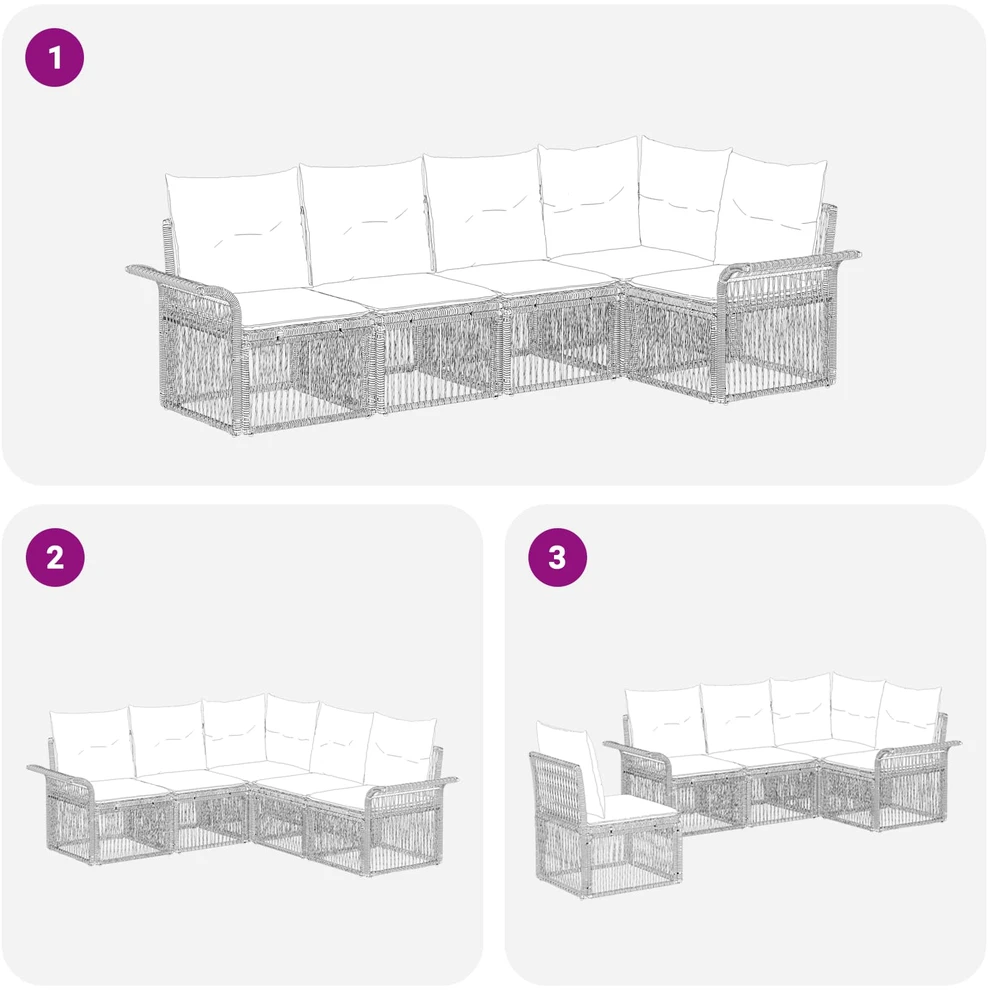 1

2

3