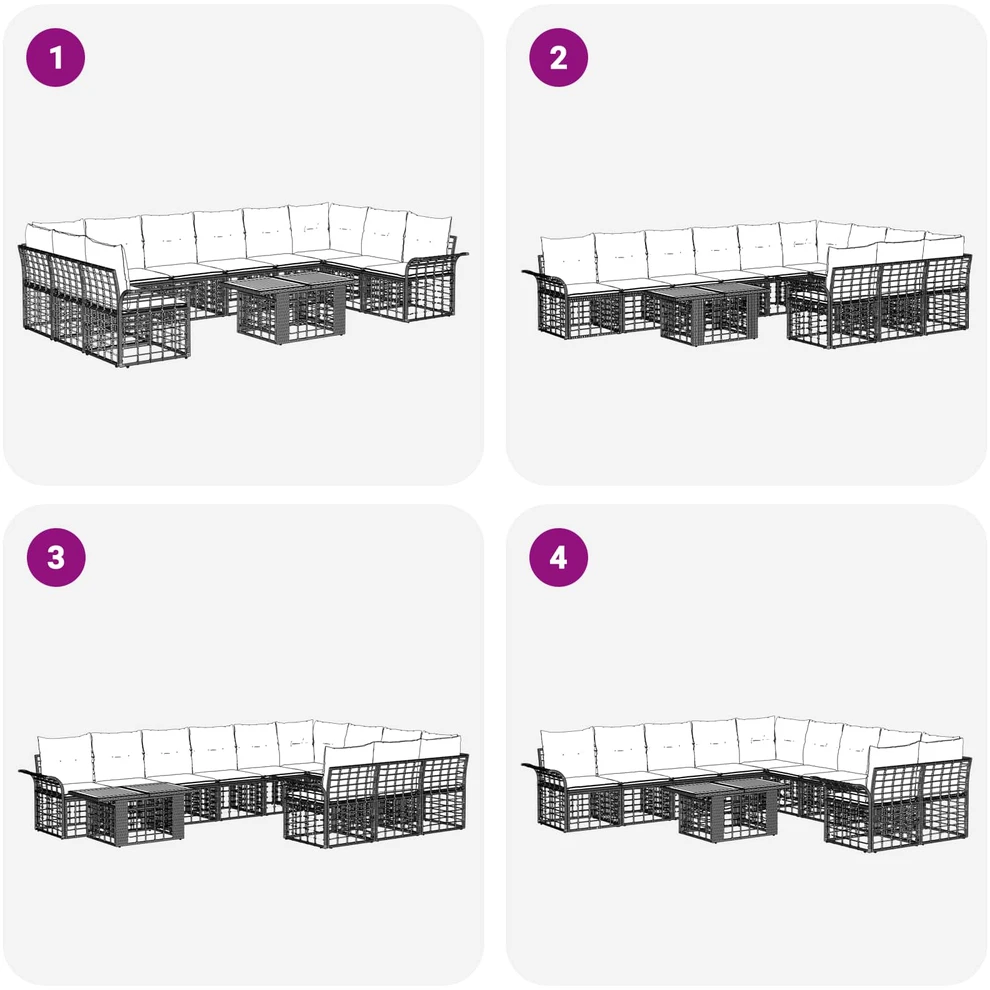 1

2

3

4