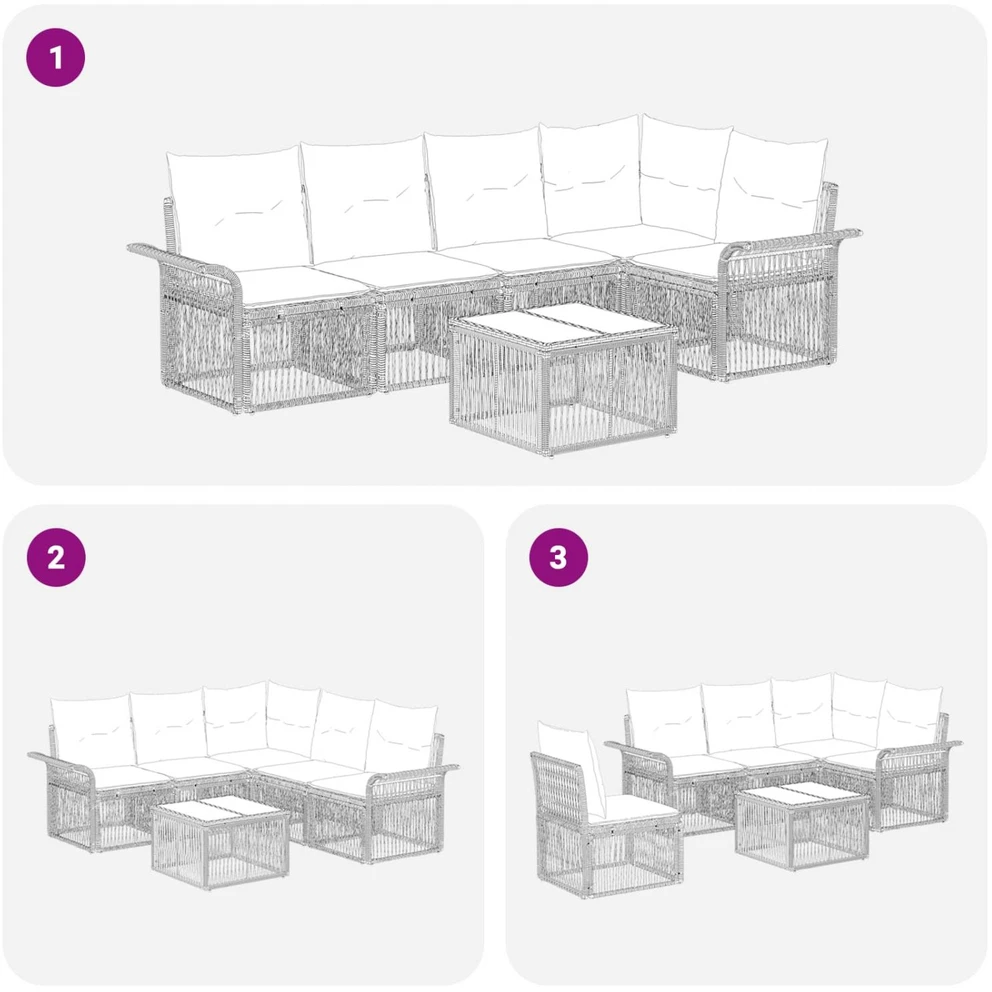 1

2

3