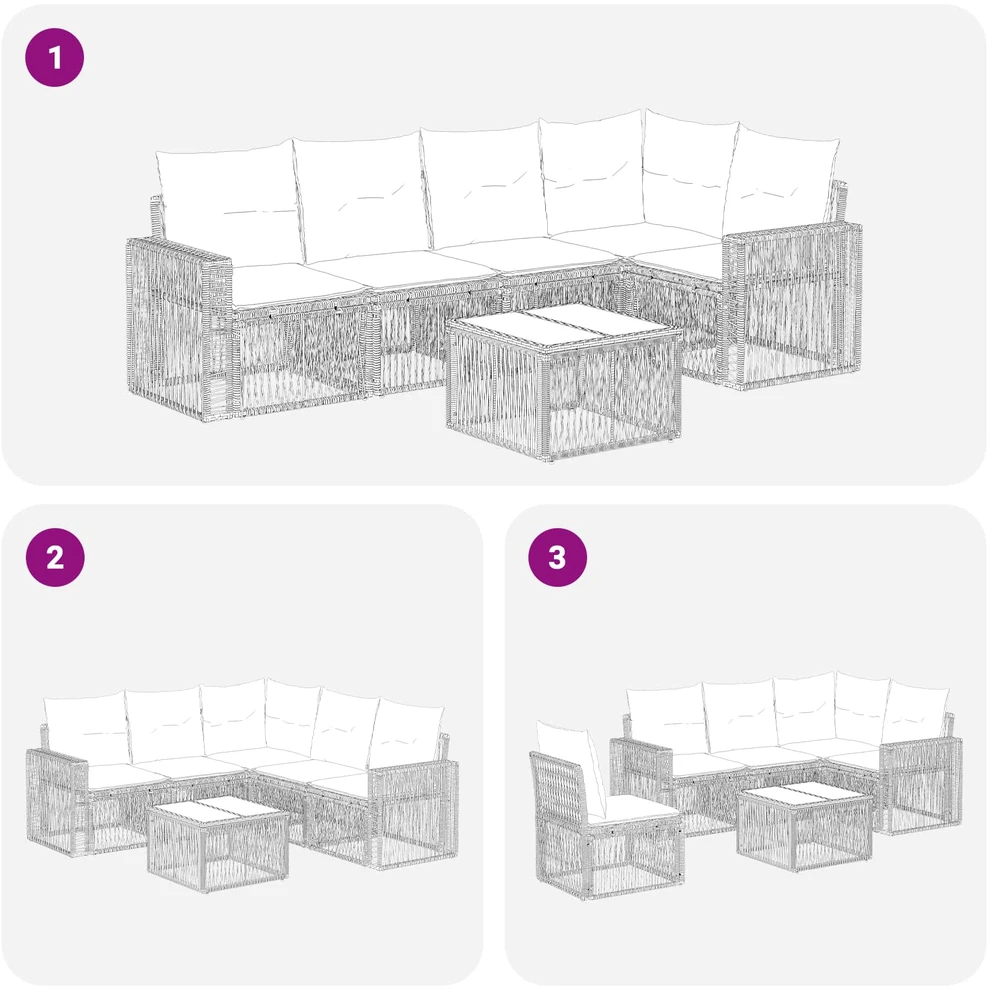 1

2

3