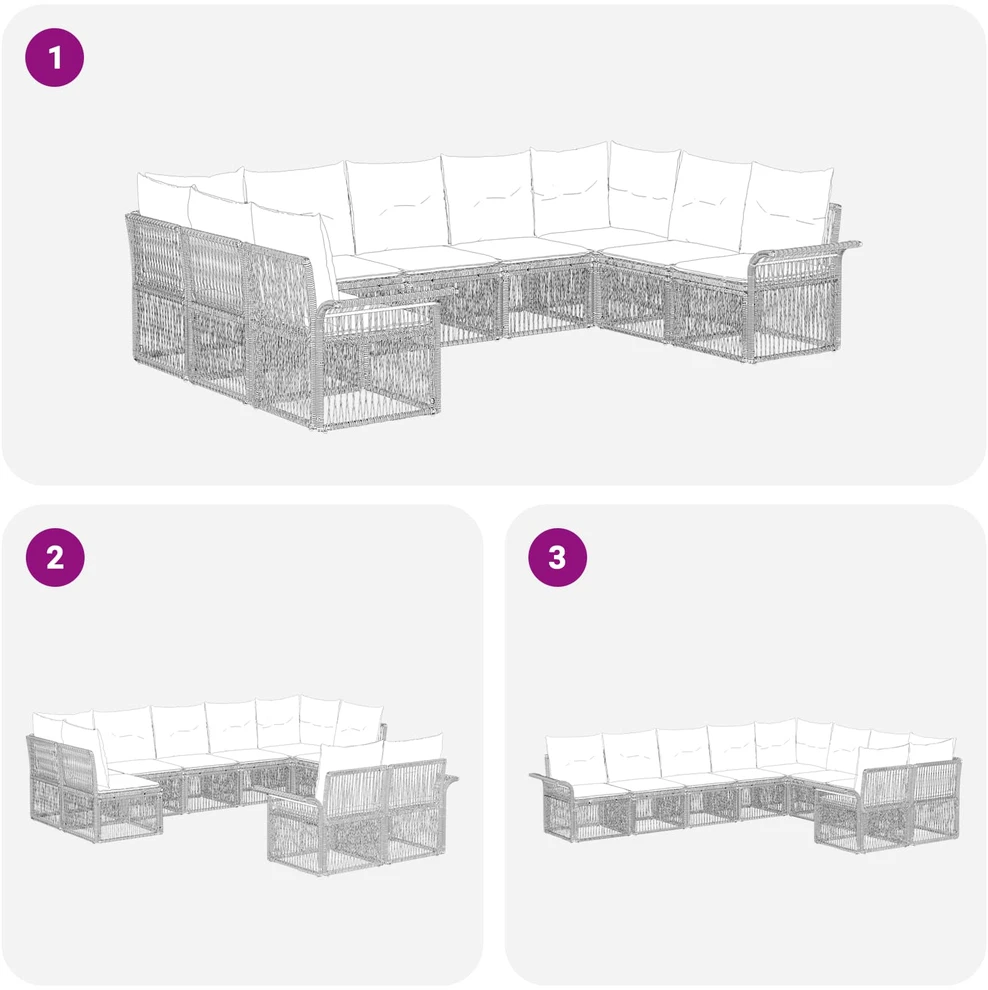 1

2

3