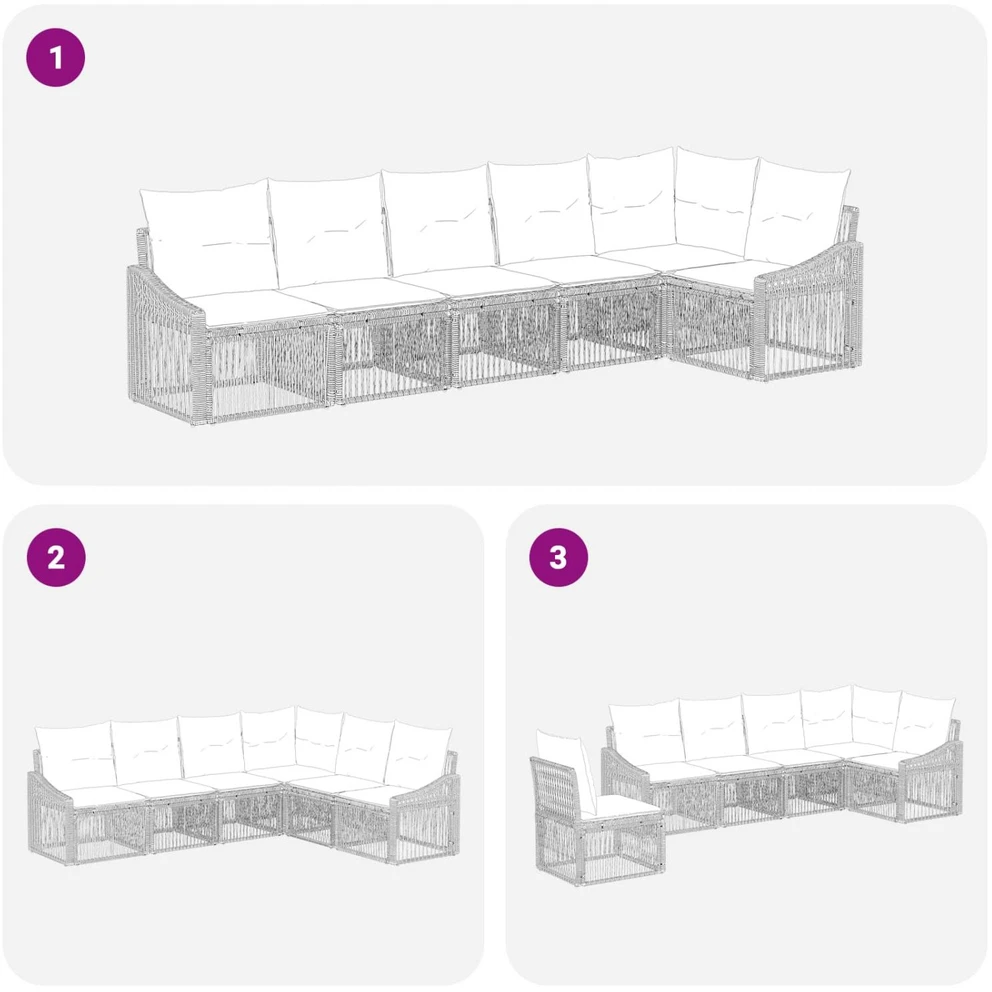 1

2

3