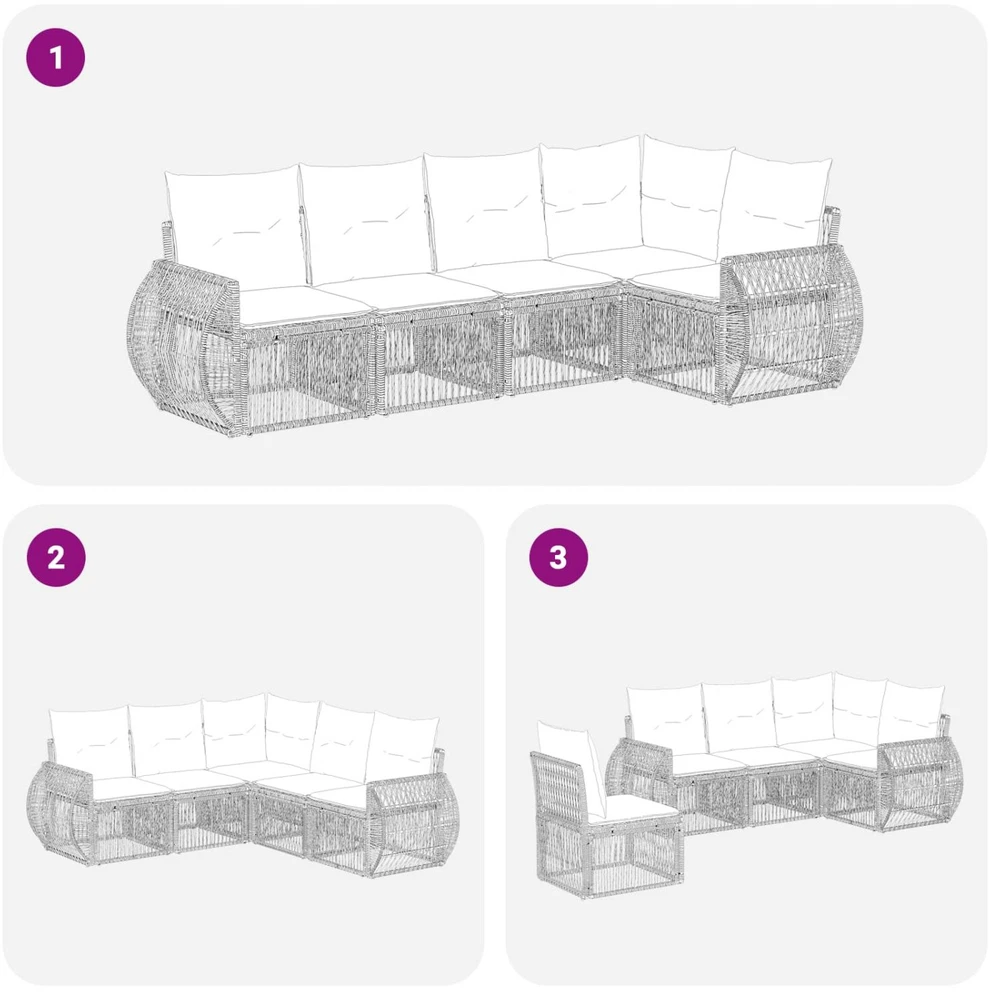 1

2

3