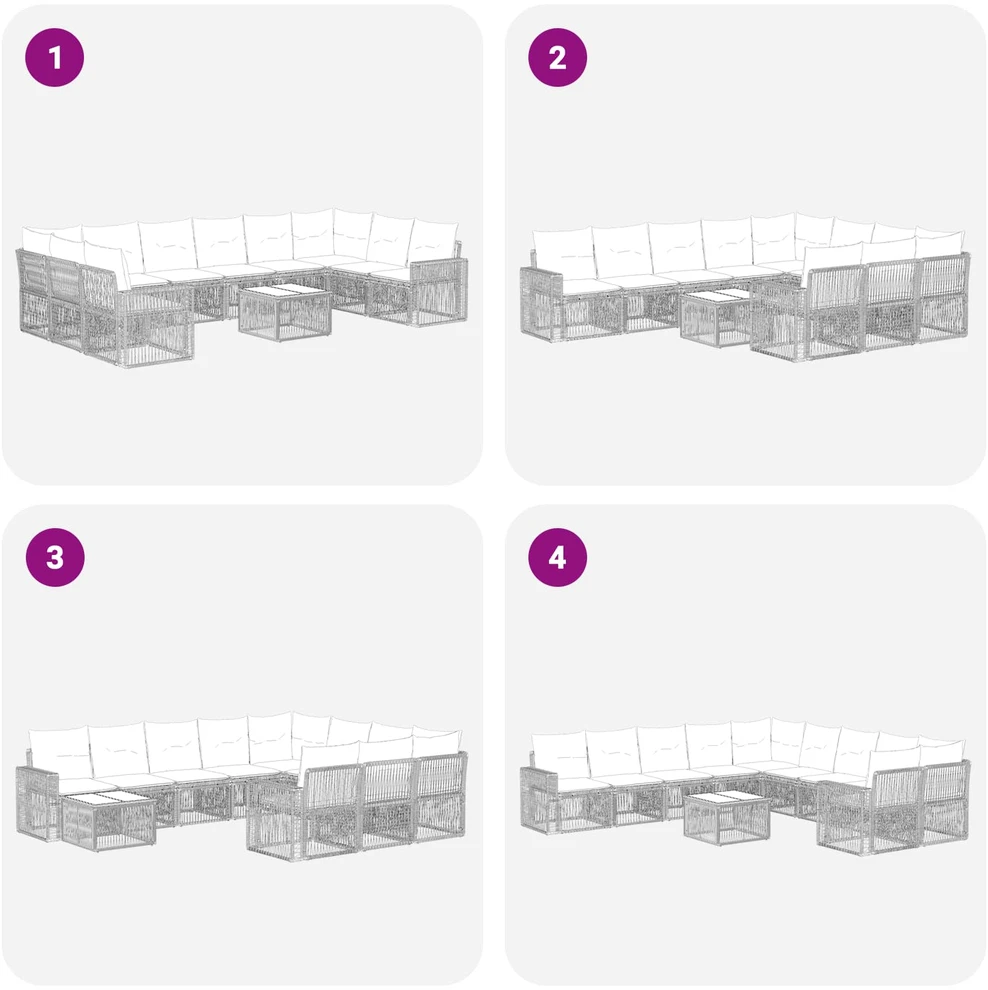 1

2

3

4