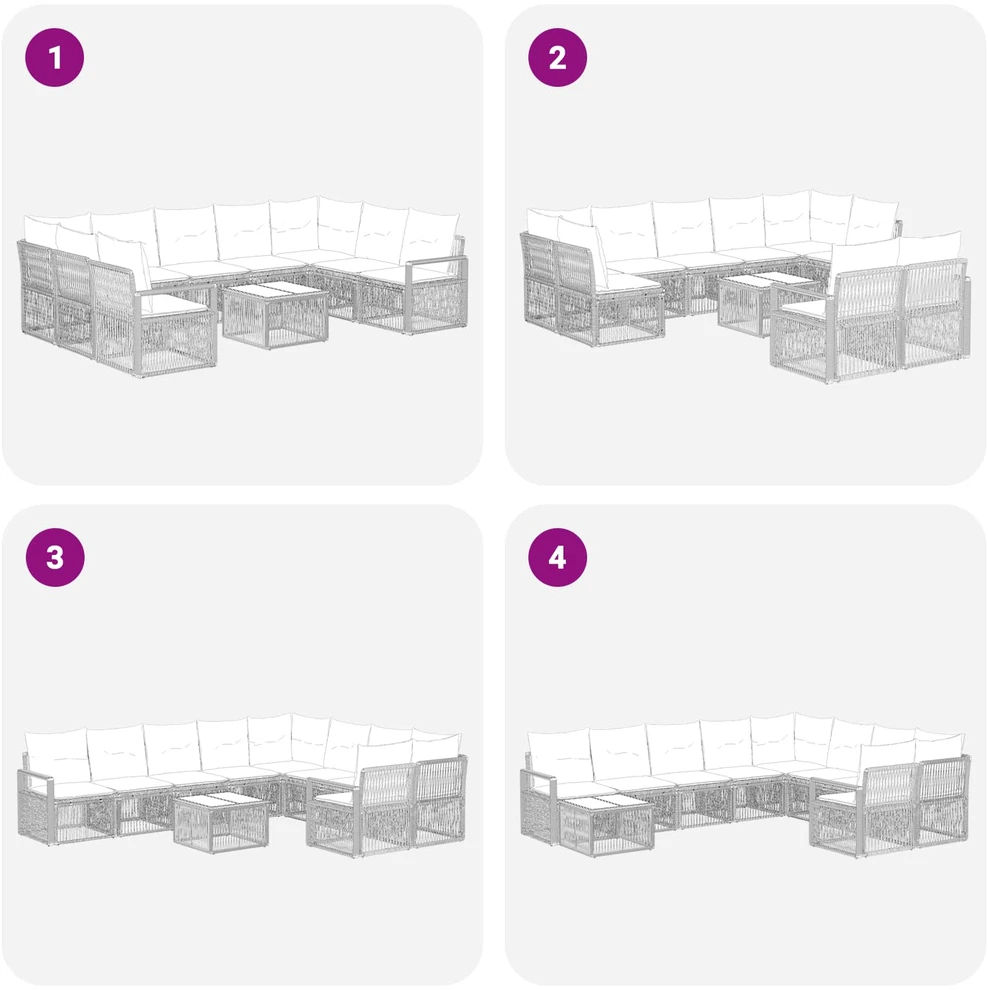 1

2

3

4