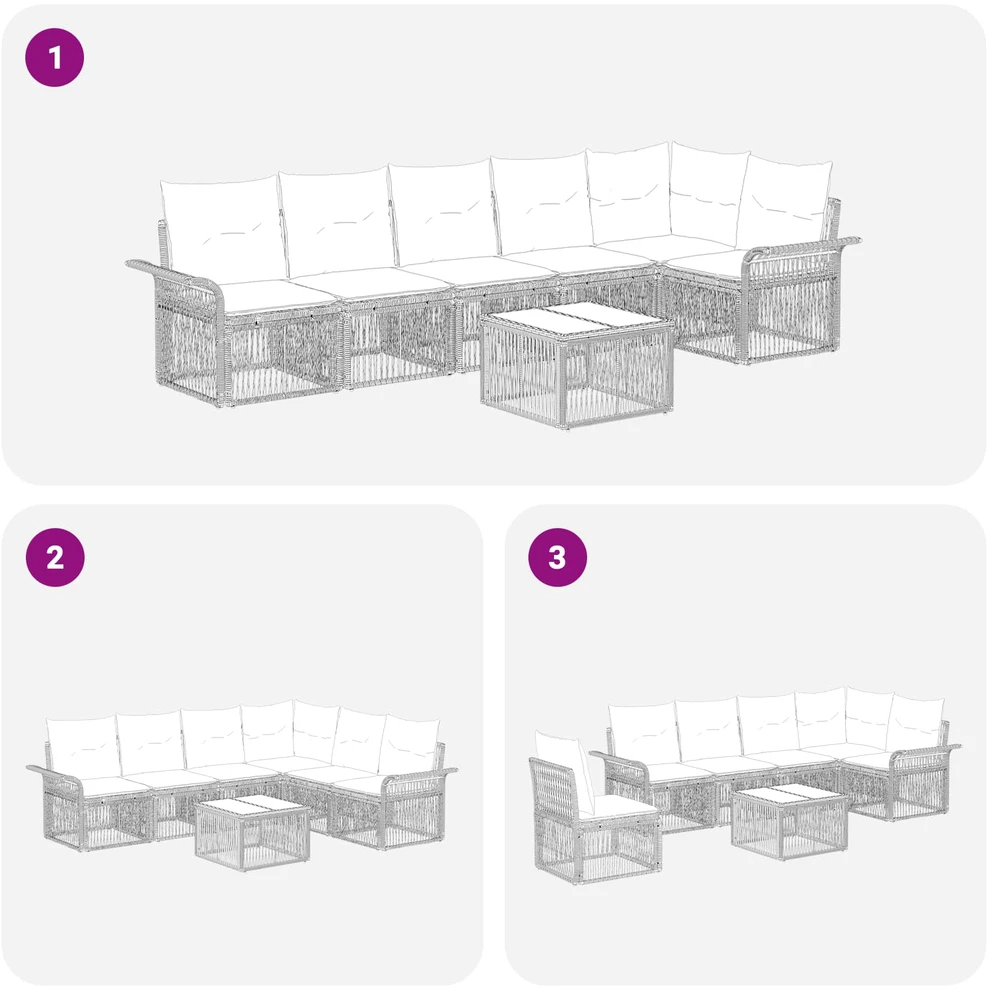 1

2

3