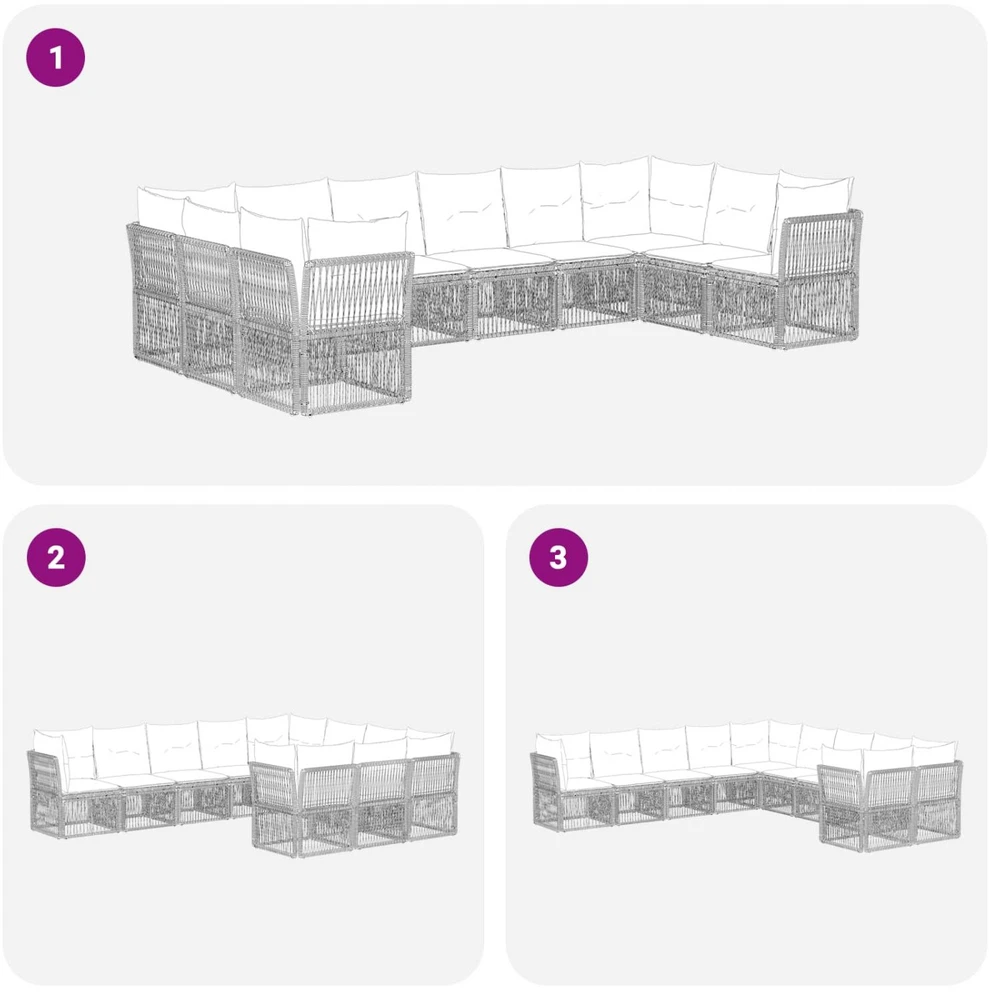 1

2

3