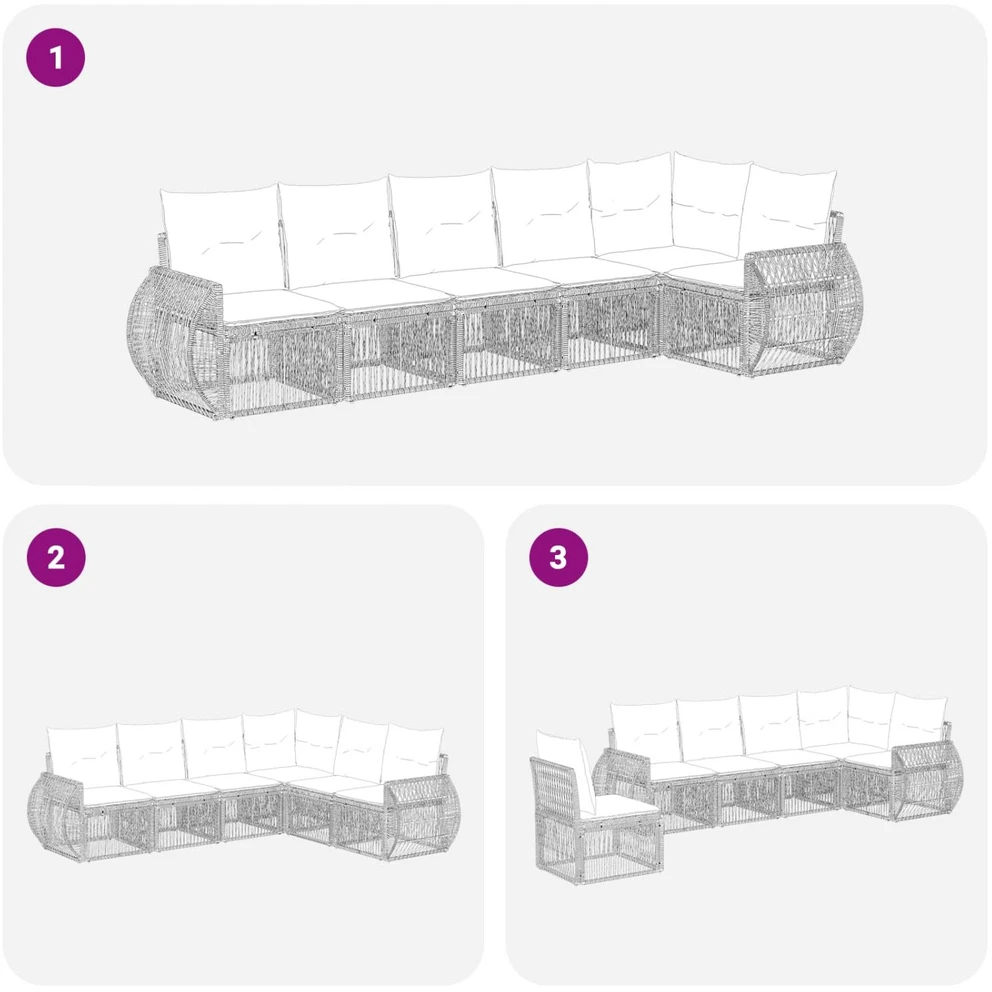 1

2

3