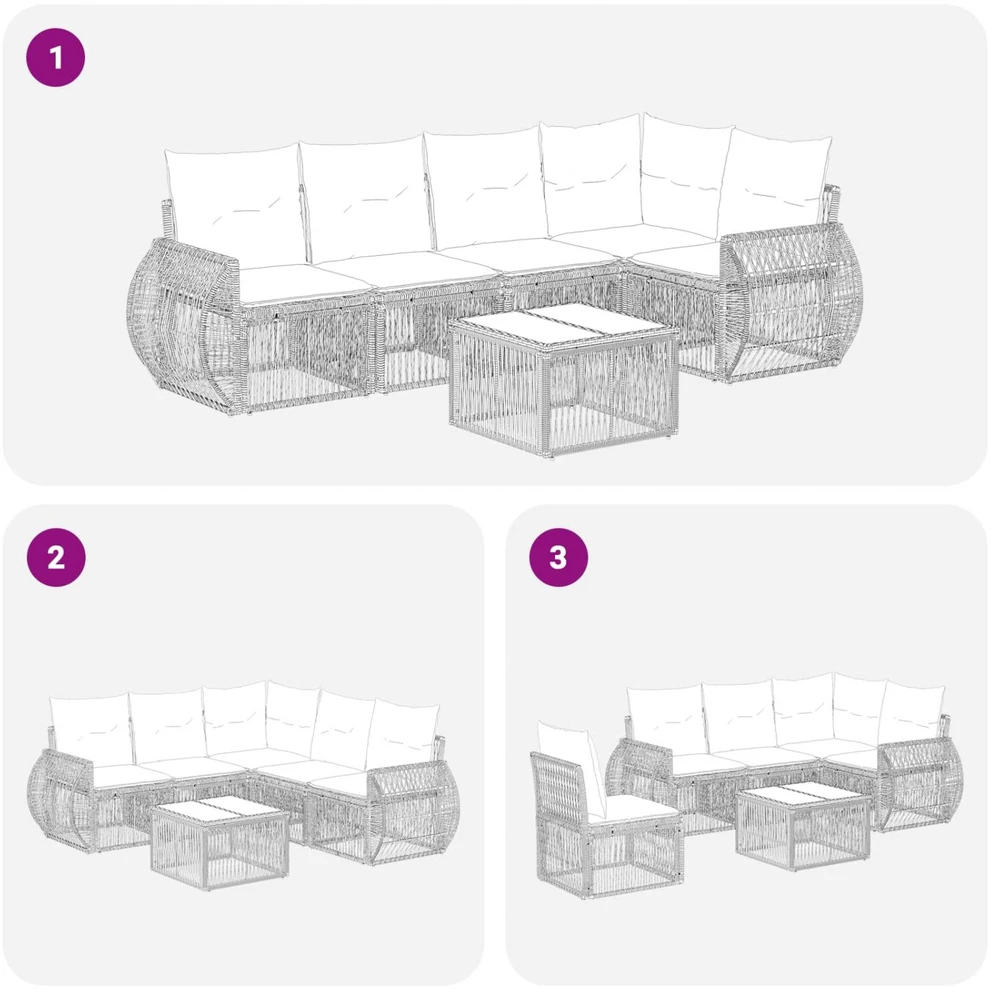 1

2

3