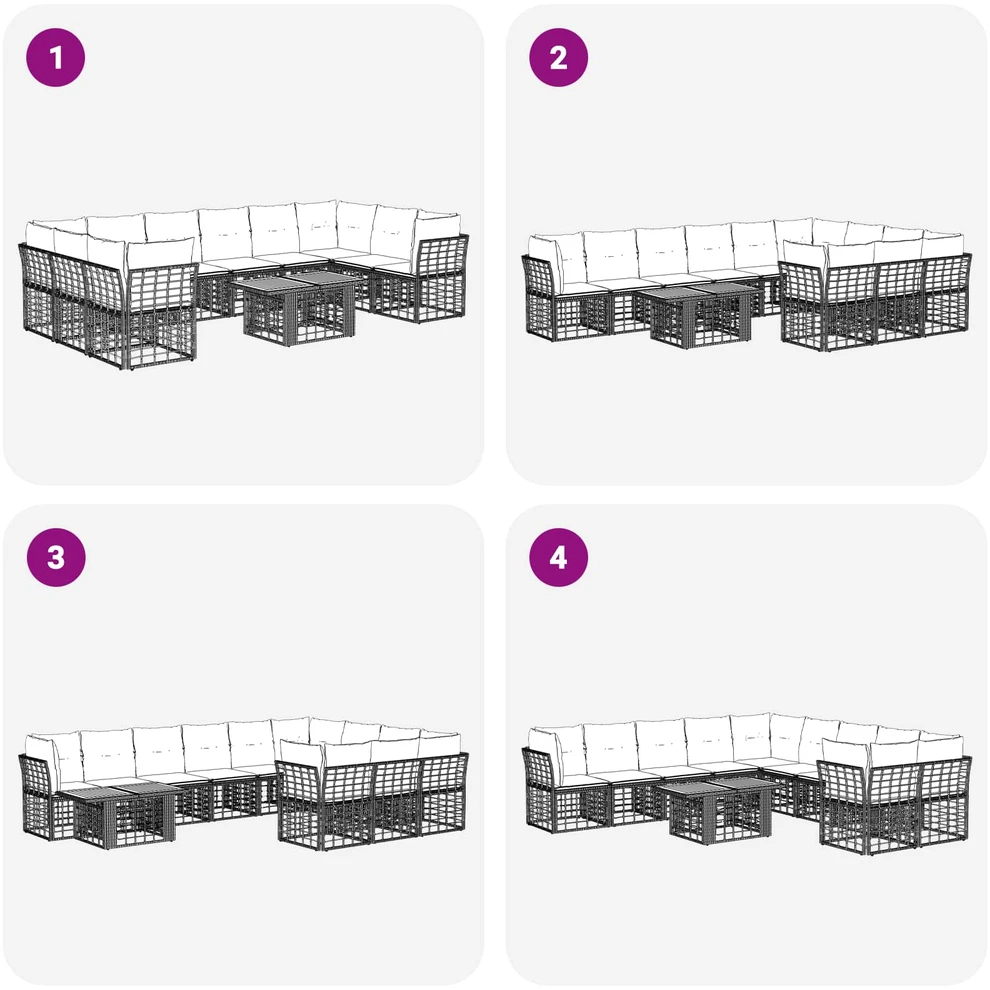 1

2

3

4