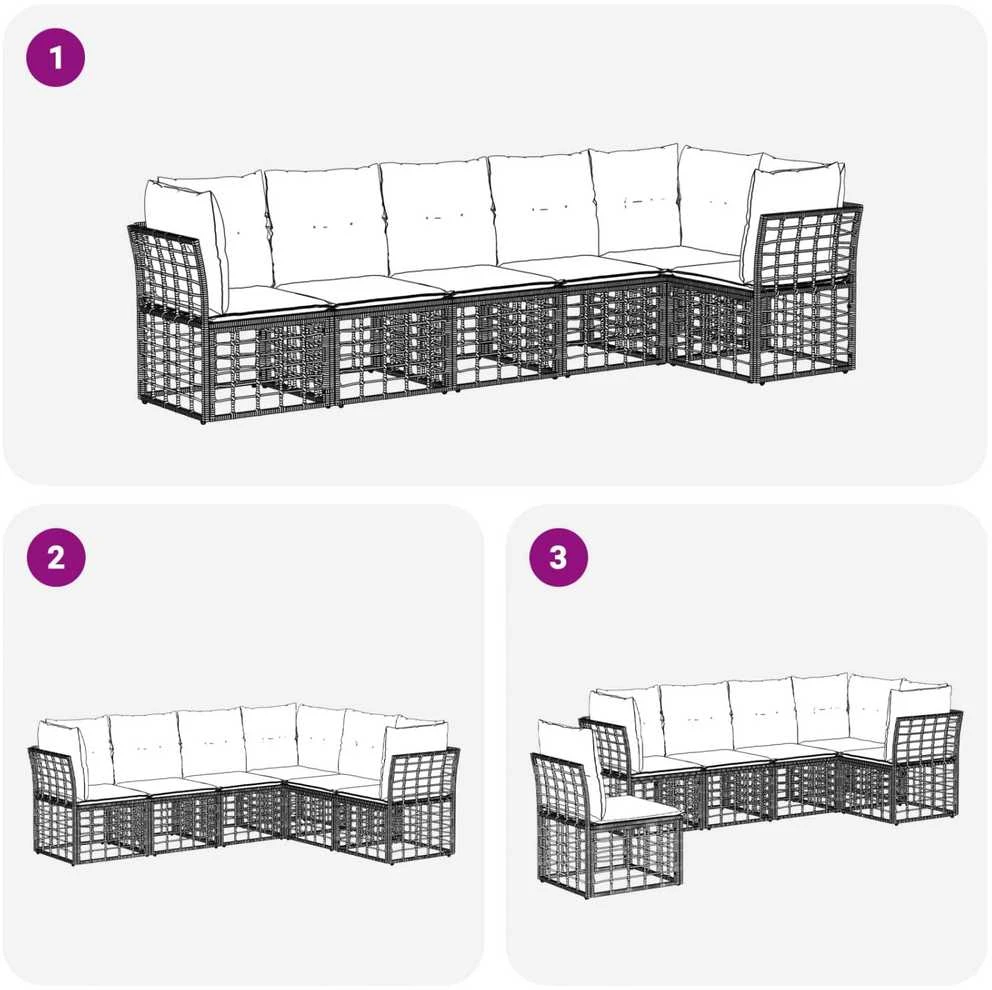 1

2

3