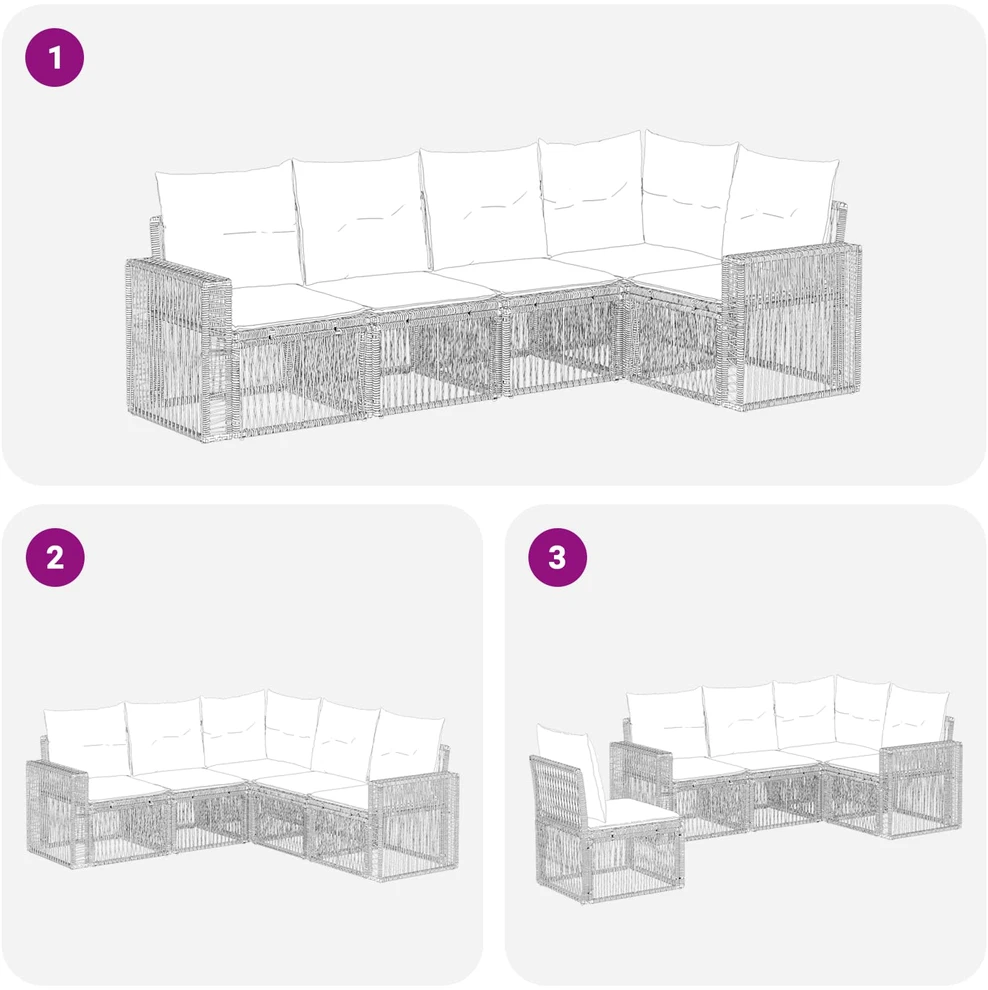 1

2

3