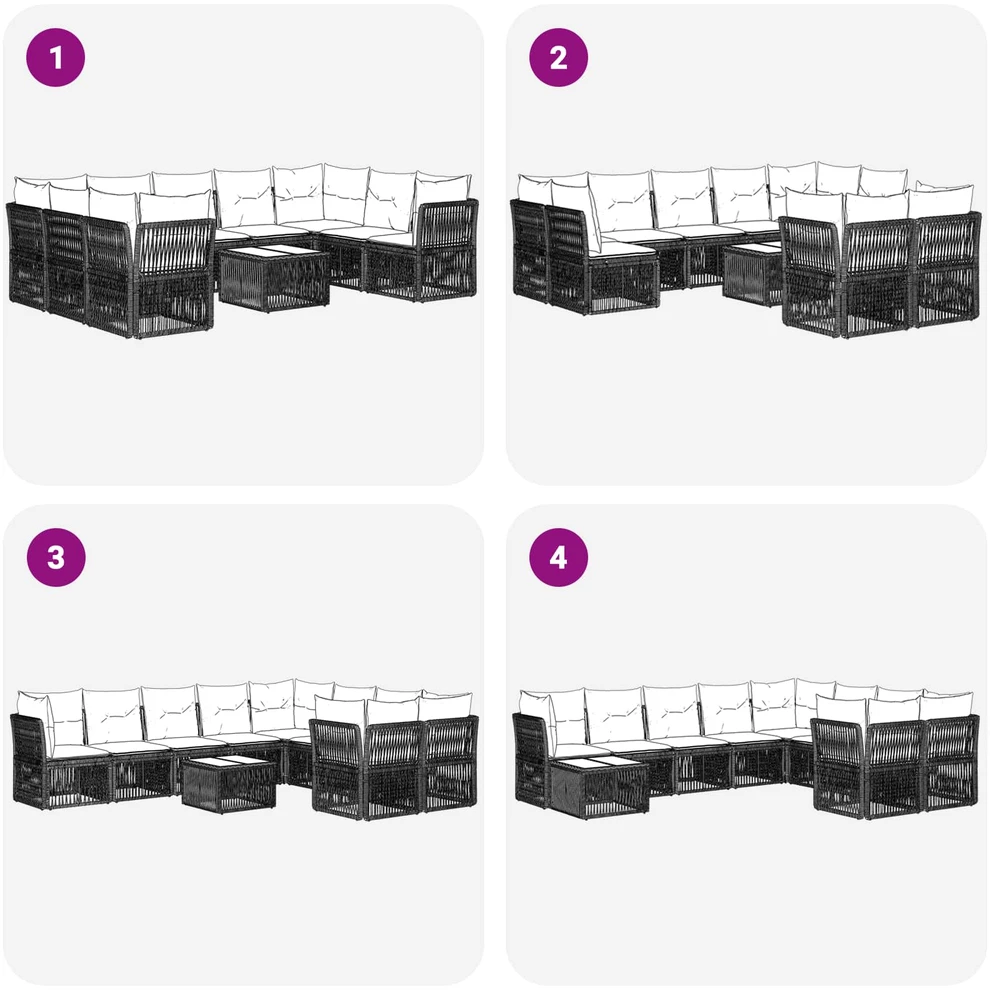 1

2

3

4