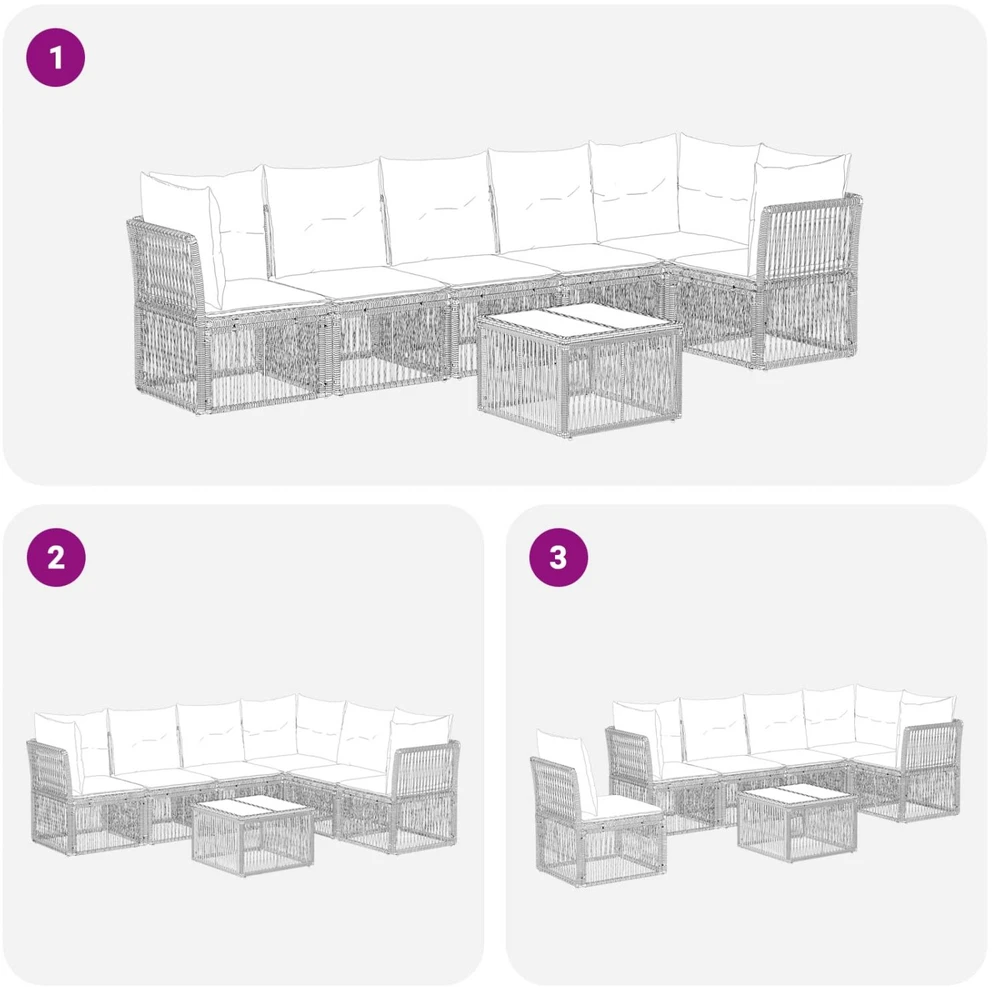 1

2

3